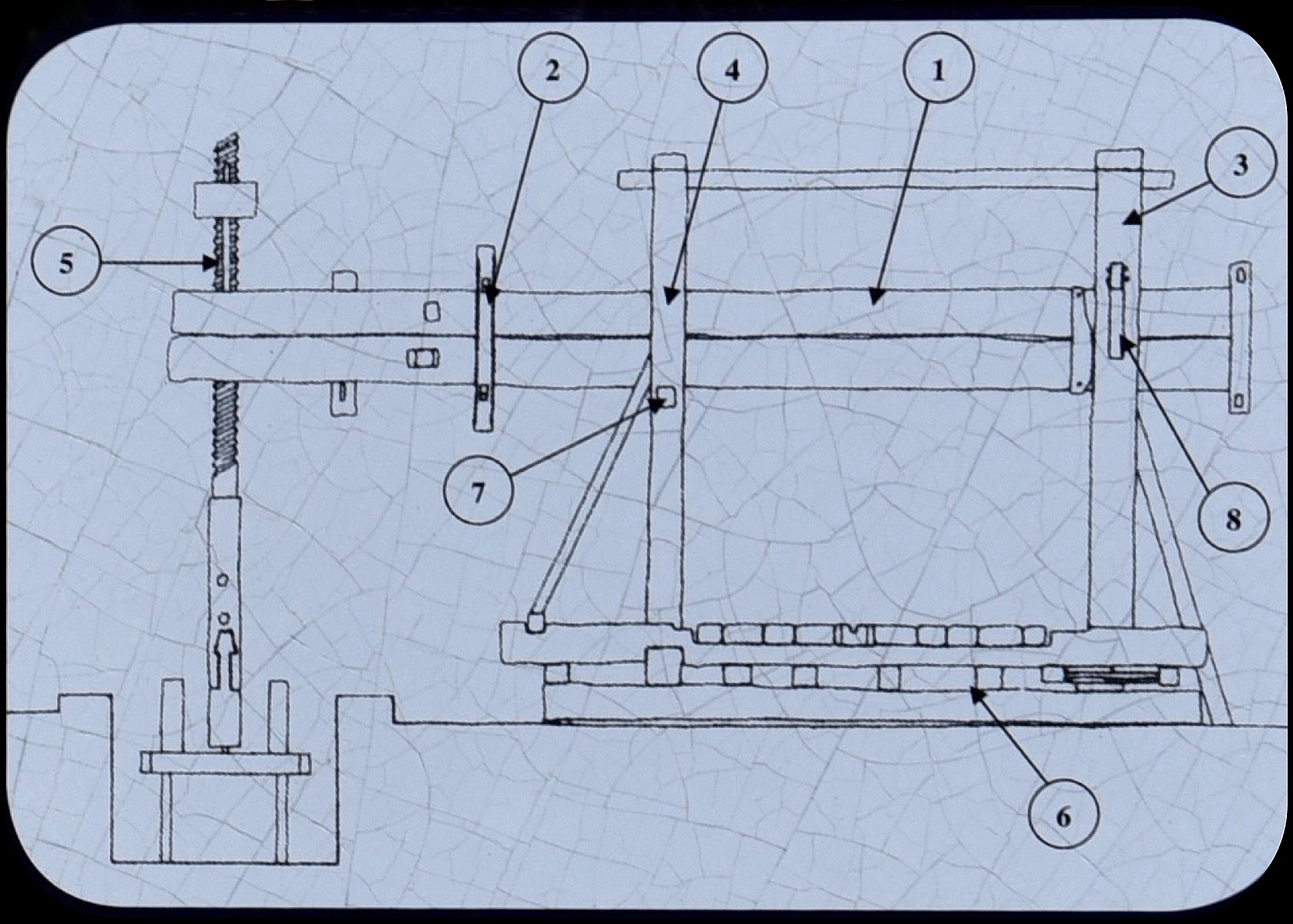 2
4
1
3
5
7
8
6