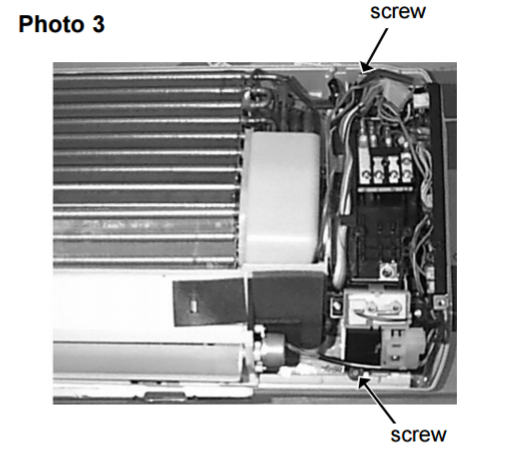 Photo 3

screw

screw