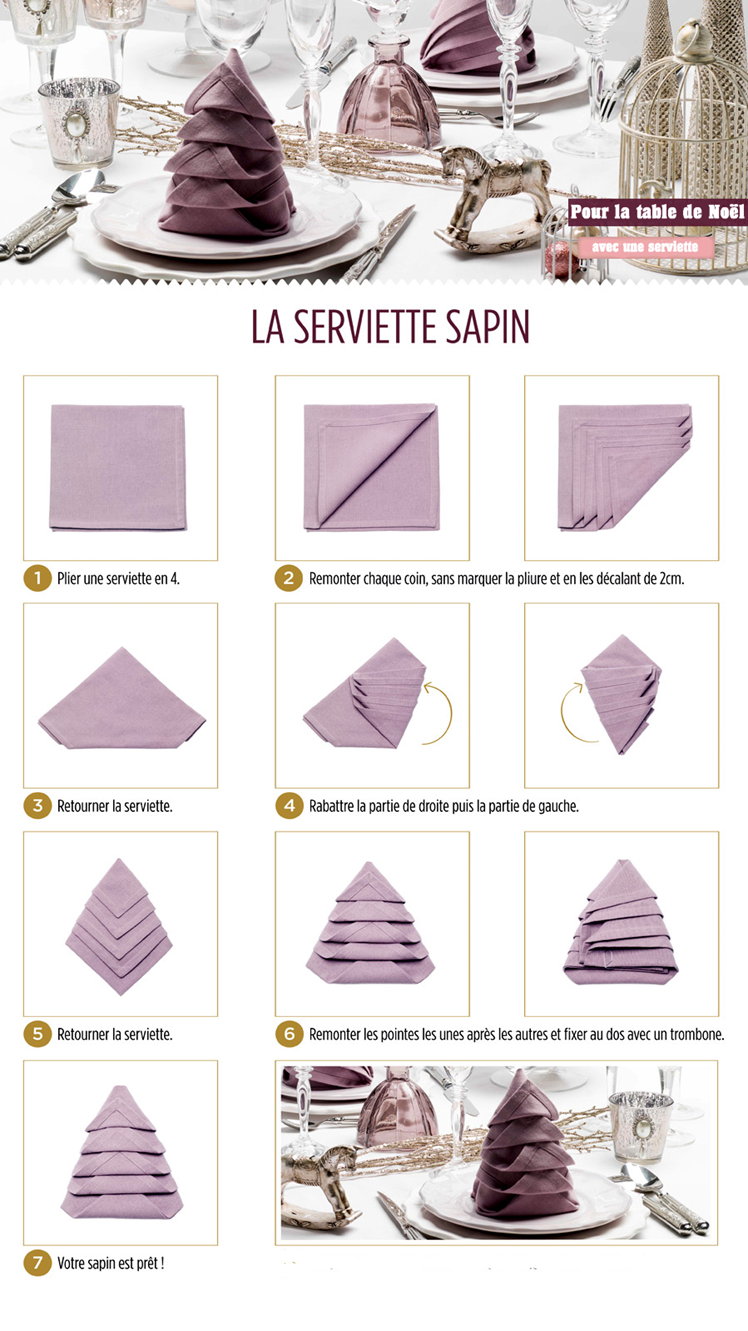 Pour la table de Noël
avec une serviette

LA SERVIETTE SAPIN

1 Plier une serviette en 4.

2 Remonter chaque coin, sans marquer la pliure et en les décalant de 2cm.

3 Retourner la serviette.

4 Rabattre la partie de droite puis la partie de gauche.

5 Retourner la serviette.

6 Remonter les pointes les unes après les autres et fixer au dos avec un trombone.

7 Votre sapin est prêt !