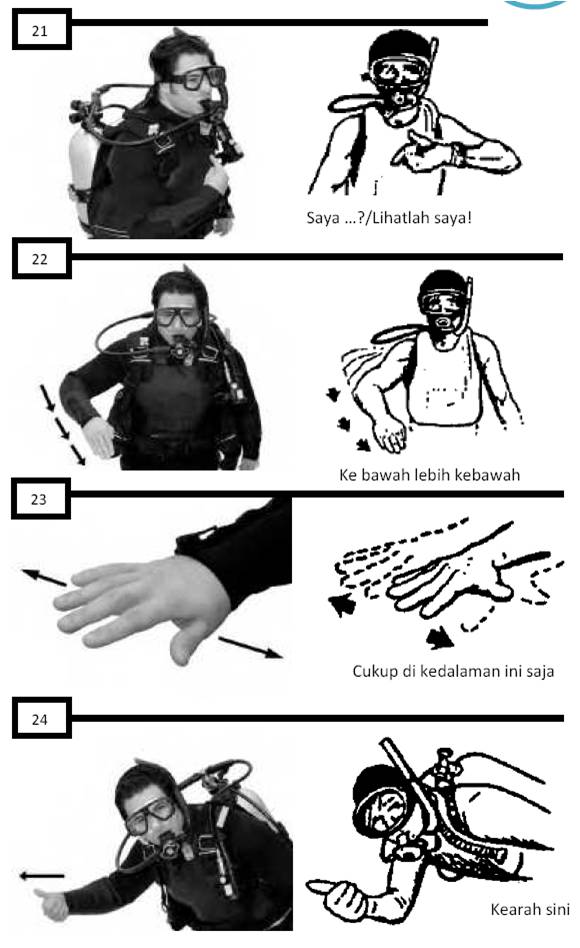 21

Saya ...?/Lihatlah saya!

22

Ke bawah lebih kebawah

23

Cukup di kedalaman ini saja

24

Kearah sini