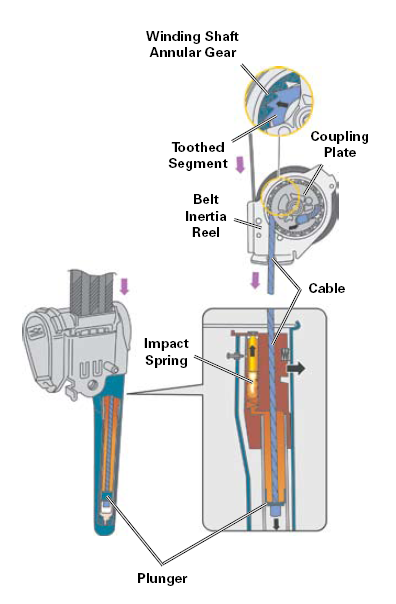 Winding Shaft Annular Gear

Toothed Segment

Coupling Plate

Belt Inertia Reel

Cable

Impact Spring

Plunger