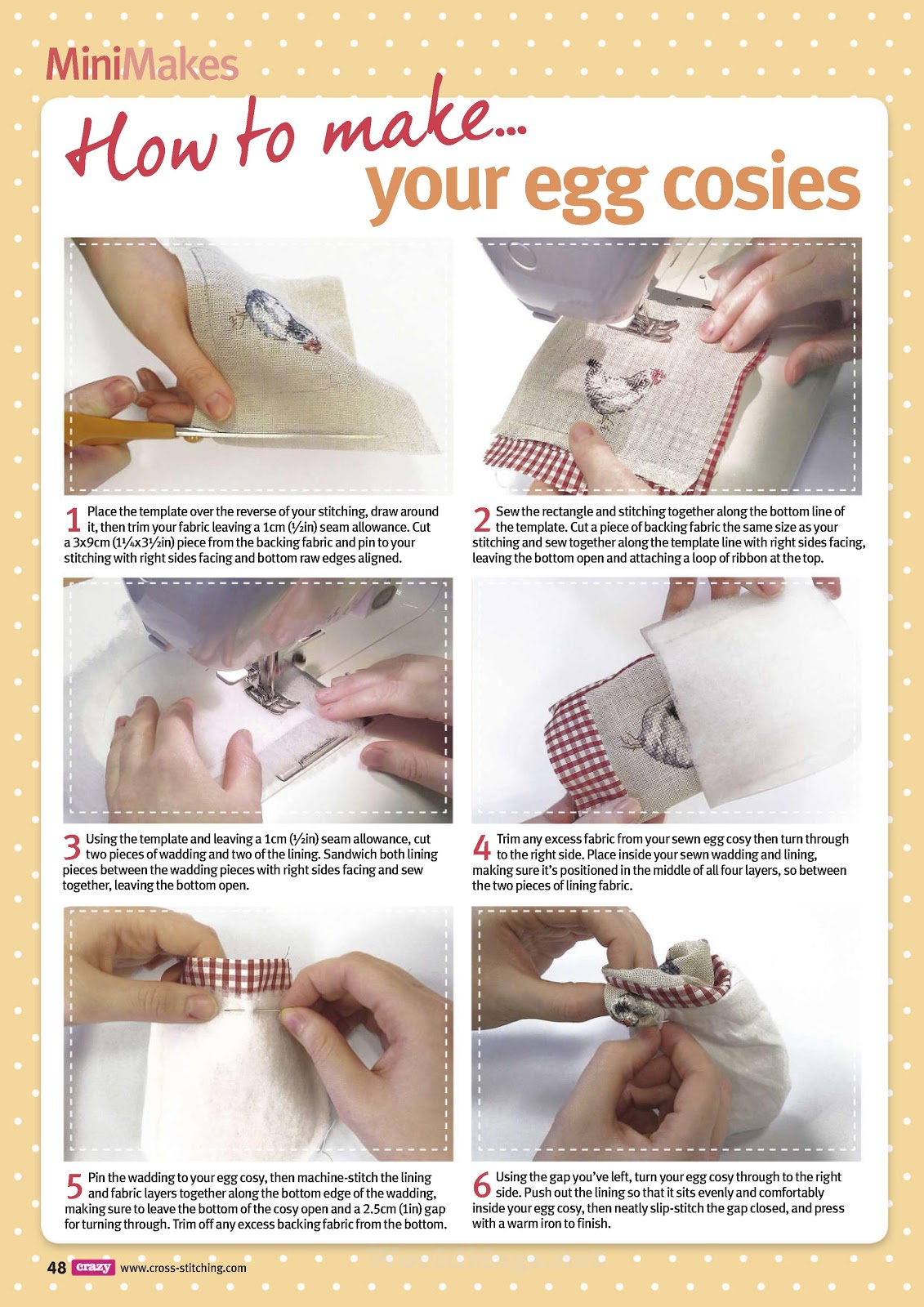 MiniMakes

How to make... your egg cosies

1 Place the template over the reverse of your stitching, draw around it, then trim your fabric leaving a 1cm (½in) seam allowance. Cut a 3x9cm (1¼x3½in) piece from the backing fabric and pin to your stitching with right sides facing and bottom raw edges aligned.

2 Sew the rectangle and stitching together along the bottom line of the template. Cut a piece of backing fabric the same size as your stitching and sew together along the template line with right sides facing, leaving the bottom open and attaching a loop of ribbon at the top.

3 Using the template and leaving a 1cm (½in) seam allowance, cut two pieces of wadding and two of the lining. Sandwich both lining pieces between the wadding pieces with right sides facing and sew together, leaving the bottom open.

4 Trim any excess fabric from your sewn egg cosy then turn through to the right side. Place inside your sewn wadding and lining, making sure it's positioned in the middle of all four layers, so between the two pieces of lining fabric.

5 Pin the wadding to your egg cosy, then machine-stitch the lining and fabric layers together along the bottom edge of the wadding, making sure to leave the bottom of the cosy open and a 2.5cm (1in) gap for turning through. Trim off any excess backing fabric from the bottom.

6 Using the gap you've left, turn your egg cosy through to the right side. Push out the lining so that it sits evenly and comfortably inside your egg cosy, then neatly slip-stitch the gap closed, and press with a warm iron to finish.

48 crazy www.cross-stitching.com