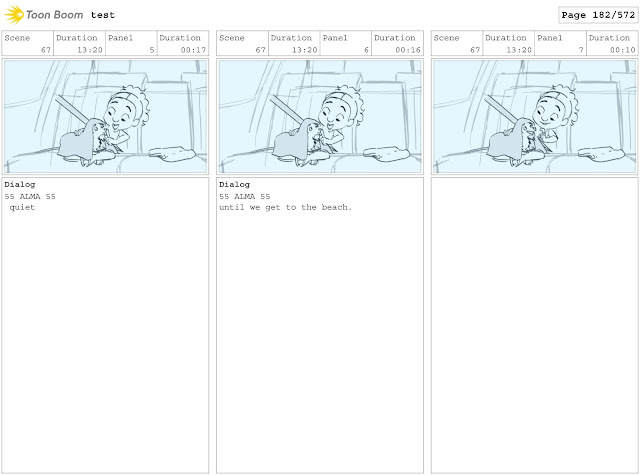 Toon Boom test

Page 182/572

| Scene | Duration | Panel | Duration |
|---|---|---|---|
| 67 | 13:20 | 5 | 00:17 |

Dialog
55 ALMA 55
quiet

| Scene | Duration | Panel | Duration |
|---|---|---|---|
| 67 | 13:20 | 6 | 00:16 |

Dialog
55 ALMA 55
until we get to the beach.

| Scene | Duration | Panel | Duration |
|---|---|---|---|
| 67 | 13:20 | 7 | 00:10 |