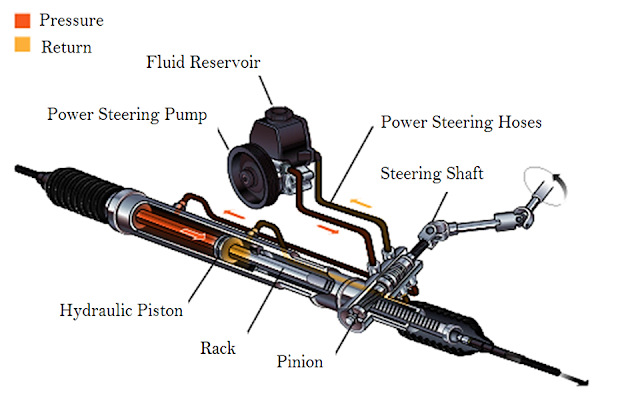 Pressure
Return
Fluid Reservoir
Power Steering Pump
Power Steering Hoses
Steering Shaft
Hydraulic Piston
Rack
Pinion