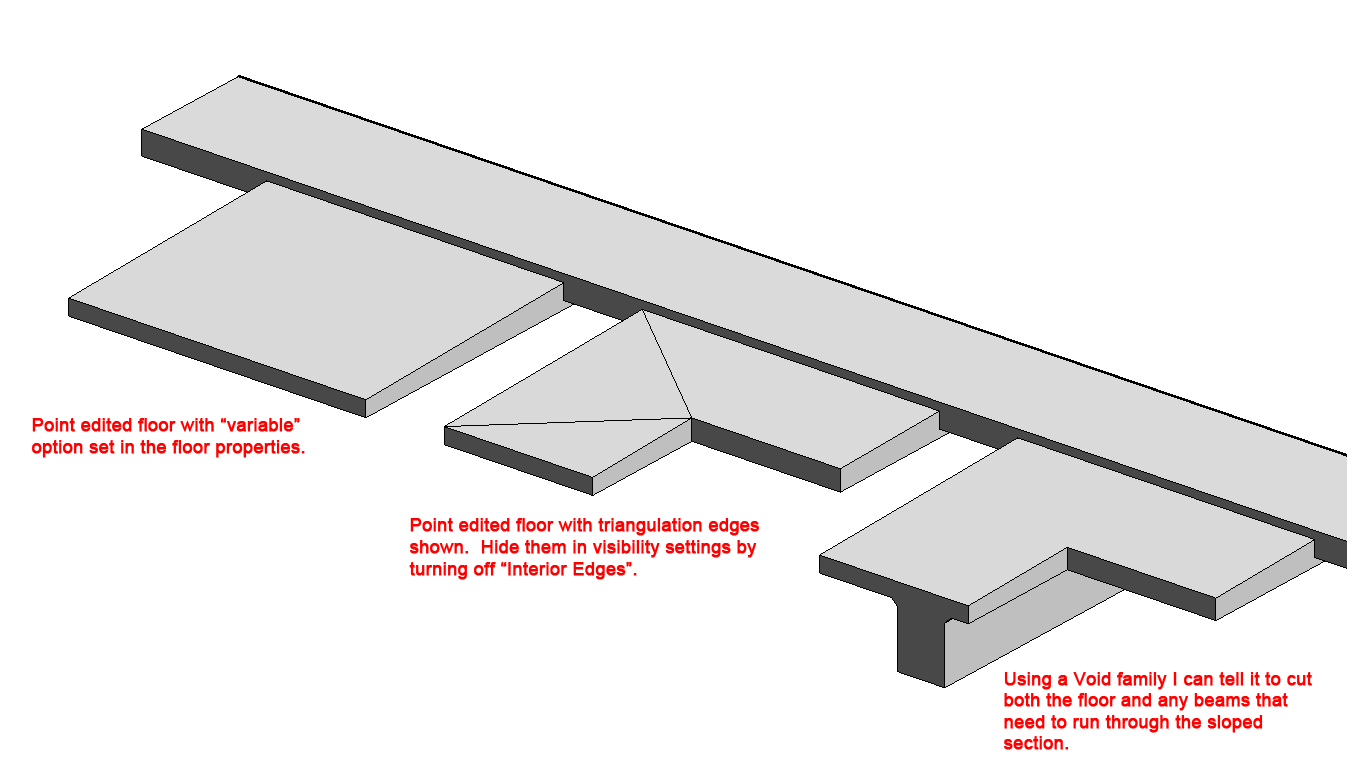 Point edited floor with "variable" option set in the floor properties.

Point edited floor with triangulation edges shown.  Hide them in visibility settings by turning off "Interior Edges".

Using a Void family I can tell it to cut both the floor and any beams that need to run through the sloped section.