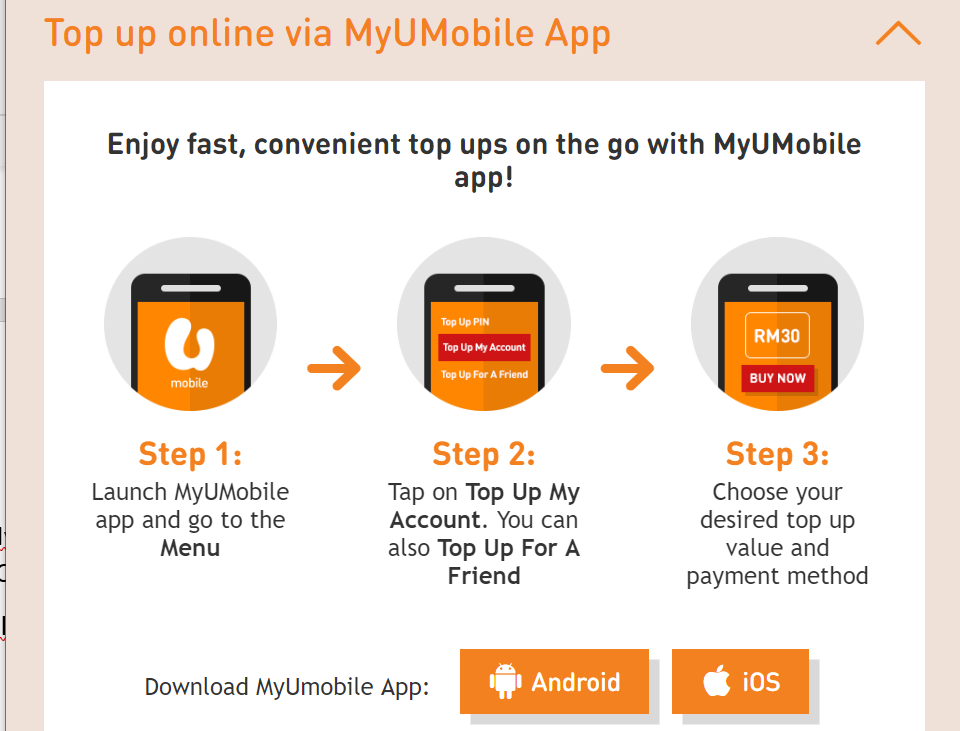 Top up online via MyUMobile App

Enjoy fast, convenient top ups on the go with MyUMobile app!

mobile

Top Up PIN
Top Up My Account
Top Up For A Friend

RM30
BUY NOW

Step 1:
Launch MyUMobile app and go to the Menu

Step 2:
Tap on Top Up My Account. You can also Top Up For A Friend

Step 3:
Choose your desired top up value and payment method

Download MyUmobile App: Android iOS