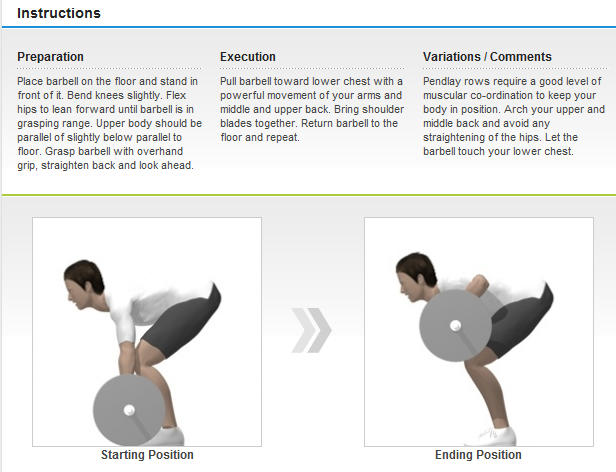 Instructions

Preparation

Place barbell on the floor and stand in front of it. Bend knees slightly. Flex hips to lean forward until barbell is in grasping range. Upper body should be parallel of slightly below parallel to floor. Grasp barbell with overhand grip, straighten back and look ahead.

Execution

Pull barbell toward lower chest with a powerful movement of your arms and middle and upper back. Bring shoulder blades together. Return barbell to the floor and repeat.

Variations / Comments

Pendlay rows require a good level of muscular co-ordination to keep your body in position. Arch your upper and middle back and avoid any straightening of the hips. Let the barbell touch your lower chest.

Starting Position

Ending Position