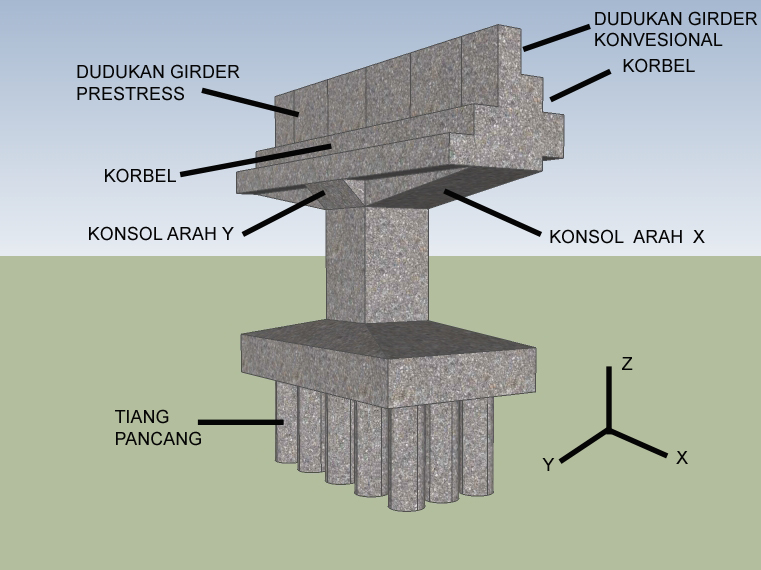 DUDUKAN GIRDER KONVESIONAL

DUDUKAN GIRDER PRESTRESS

KORBEL

KORBEL

KONSOL ARAH Y

KONSOL ARAH X

TIANG PANCANG

Z

Y

X