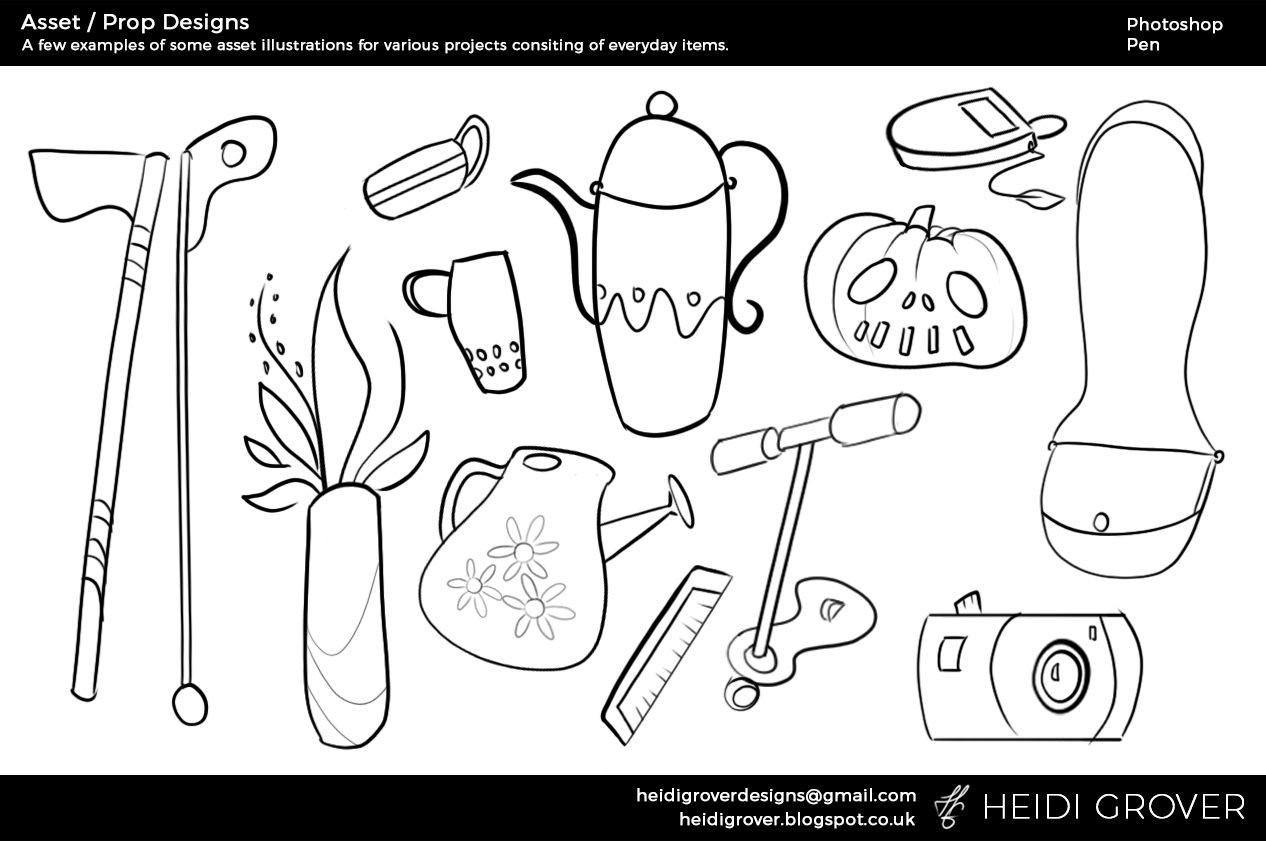 Asset / Prop Designs
A few examples of some asset illustrations for various projects consiting of everyday items.

Photoshop
Pen

heidigroverdesigns@gmail.com
heidigrover.blogspot.co.uk

HEIDI GROVER