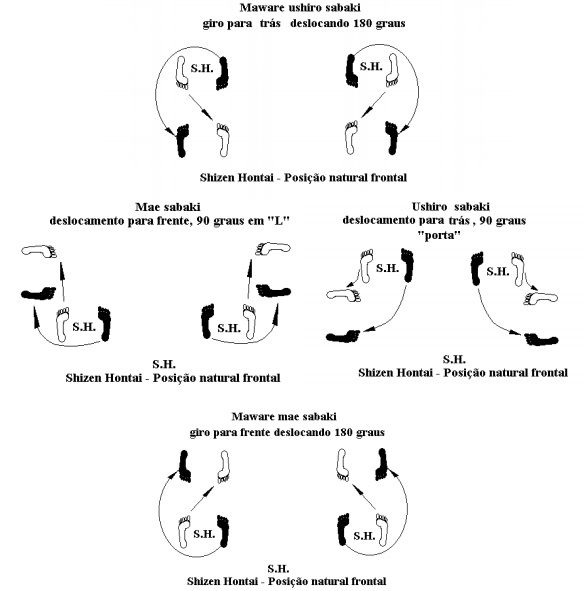 Maware ushiro sabaki
giro para trás deslocando 180 graus

S.H.

S.H.

Shizen Hontai - Posição natural frontal

Mae sabaki
deslocamento para frente, 90 graus em "L"

S.H.

S.H.

S.H.
Shizen Hontai - Posição natural frontal

Ushiro sabaki
deslocamento para trás , 90 graus
"porta"

S.H.

S.H.

S.H.
Shizen Hontai - Posição natural frontal

Maware mae sabaki
giro para frente deslocando 180 graus

S.H.

S.H.

S.H.
Shizen Hontai - Posição natural frontal