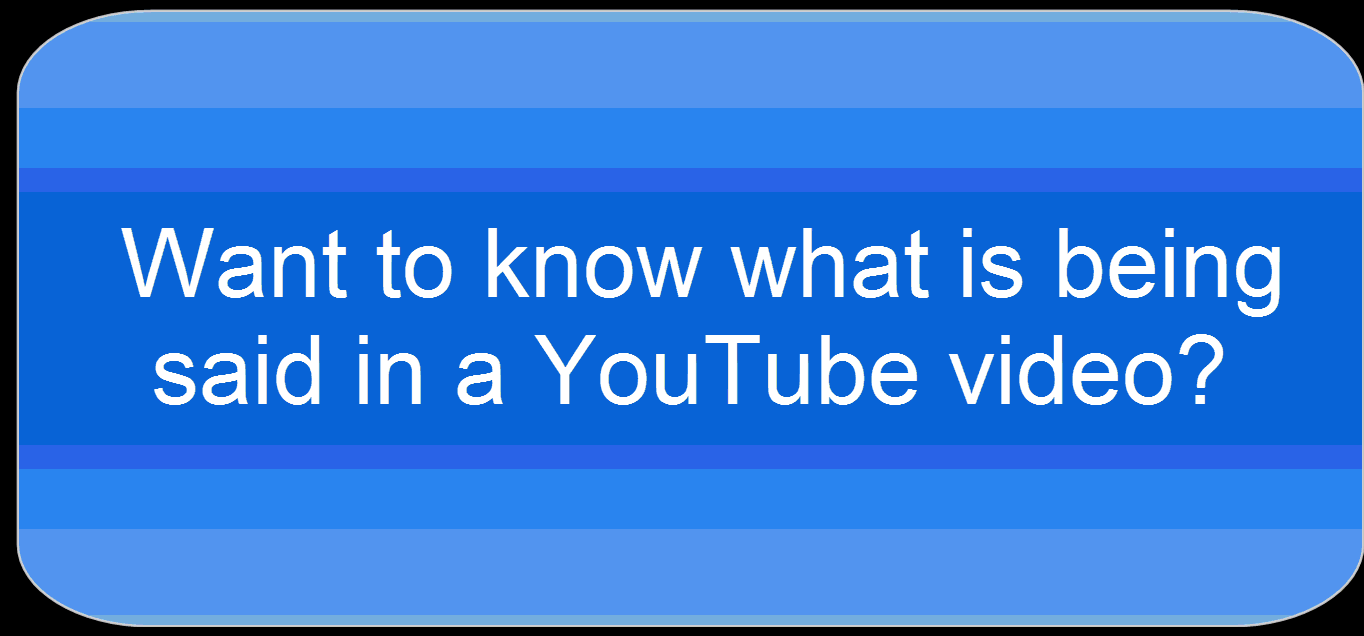 Want to know what is being said in a YouTube video?