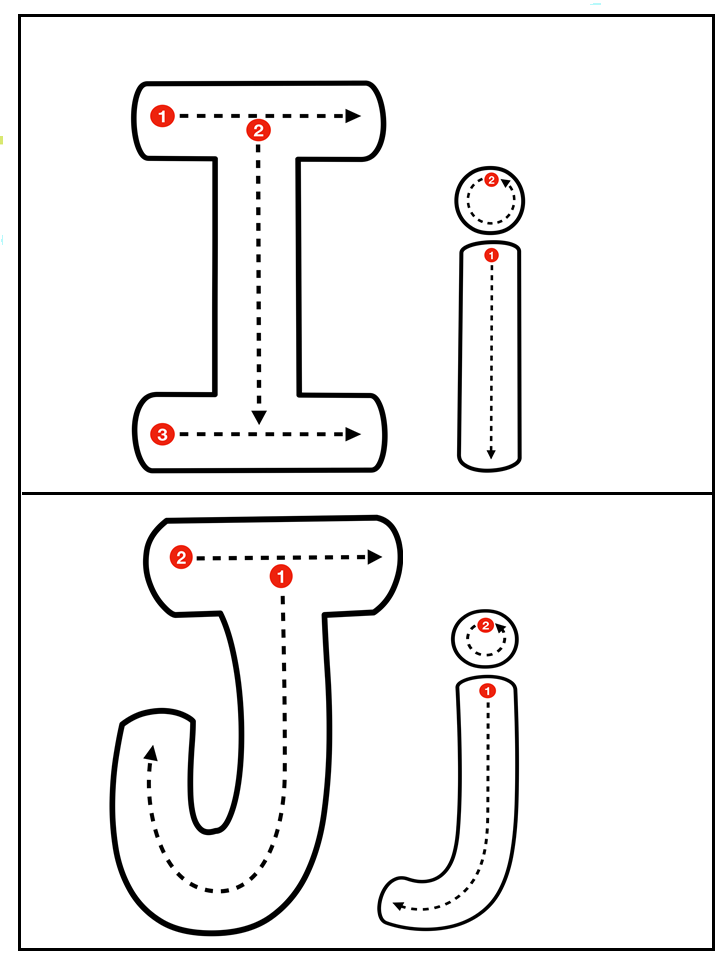 1
2
3
I

2
1
i

2
1
J

2
1
j