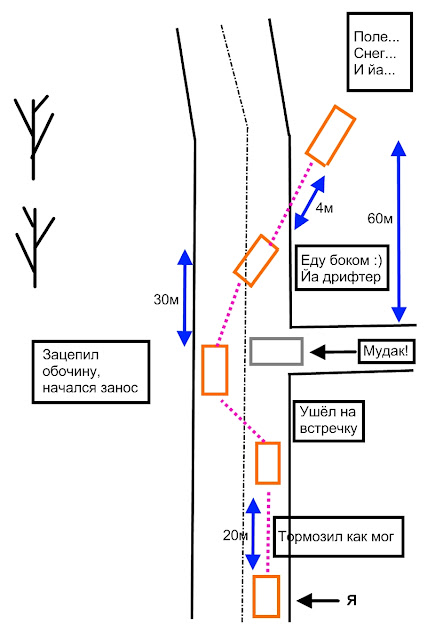 Поле...
Снег...
И йа...

4м

60м

Еду боком :)
Йа дрифтер

30м

Зацепил обочину, начался занос

Мудак!

Ушёл на встречку

20м

Тормозил как мог

Я