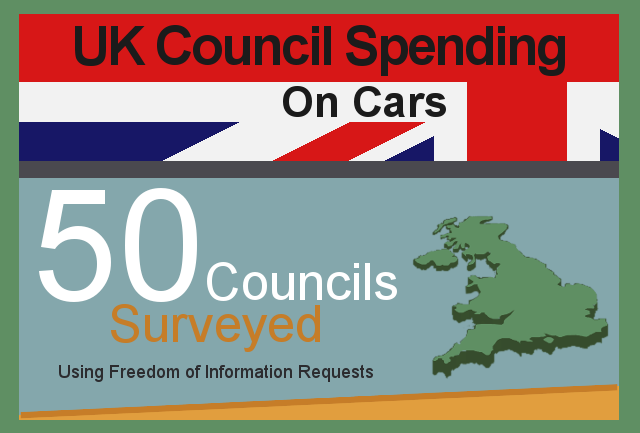 UK Council Spending
On Cars

50 Councils
Surveyed

Using Freedom of Information Requests