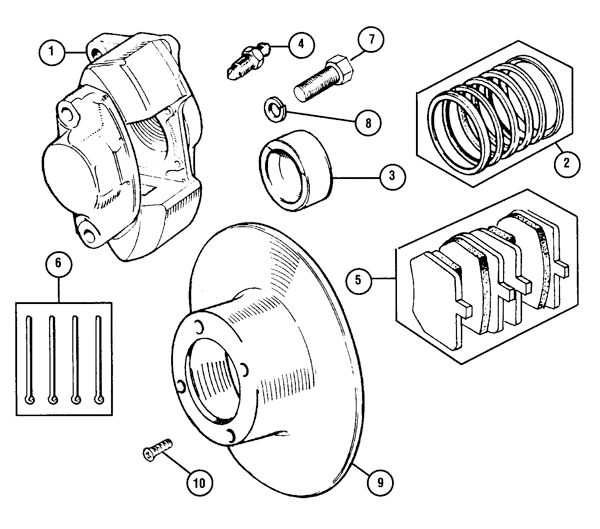 1
4
7
8
2
3
6
5
10
9