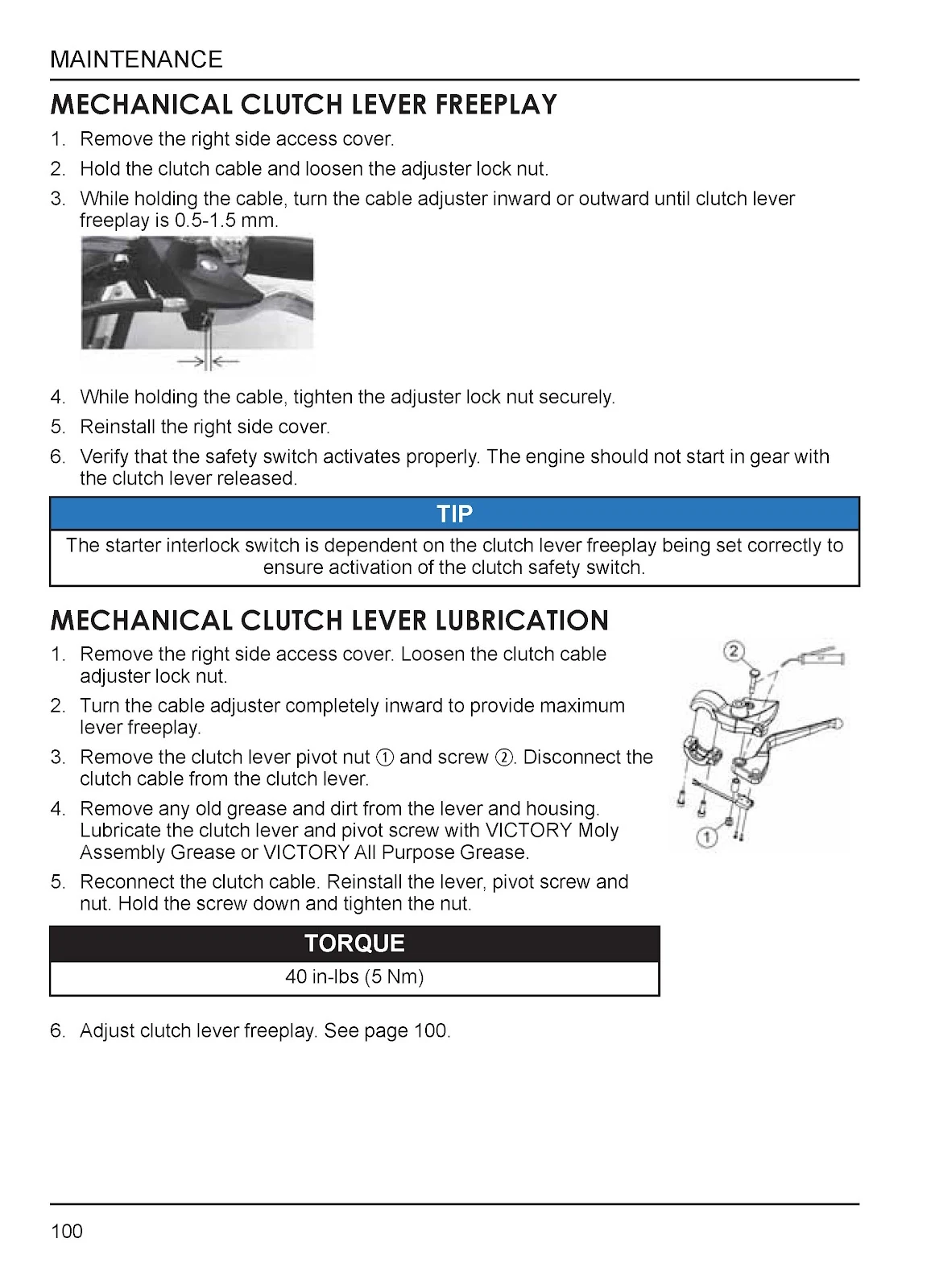 MAINTENANCE

MECHANICAL CLUTCH LEVER FREEPLAY

1. Remove the right side access cover.
2. Hold the clutch cable and loosen the adjuster lock nut.
3. While holding the cable, turn the cable adjuster inward or outward until clutch lever freeplay is 0.5-1.5 mm.
4. While holding the cable, tighten the adjuster lock nut securely.
5. Reinstall the right side cover.
6. Verify that the safety switch activates properly. The engine should not start in gear with the clutch lever released.

TIP

The starter interlock switch is dependent on the clutch lever freeplay being set correctly to ensure activation of the clutch safety switch.

MECHANICAL CLUTCH LEVER LUBRICATION

1. Remove the right side access cover. Loosen the clutch cable adjuster lock nut.
2. Turn the cable adjuster completely inward to provide maximum lever freeplay.
3. Remove the clutch lever pivot nut ① and screw ②. Disconnect the clutch cable from the clutch lever.
4. Remove any old grease and dirt from the lever and housing. Lubricate the clutch lever and pivot screw with VICTORY Moly Assembly Grease or VICTORY All Purpose Grease.
5. Reconnect the clutch cable. Reinstall the lever, pivot screw and nut. Hold the screw down and tighten the nut.

②
①

TORQUE

40 in-lbs (5 Nm)

6. Adjust clutch lever freeplay. See page 100.

100