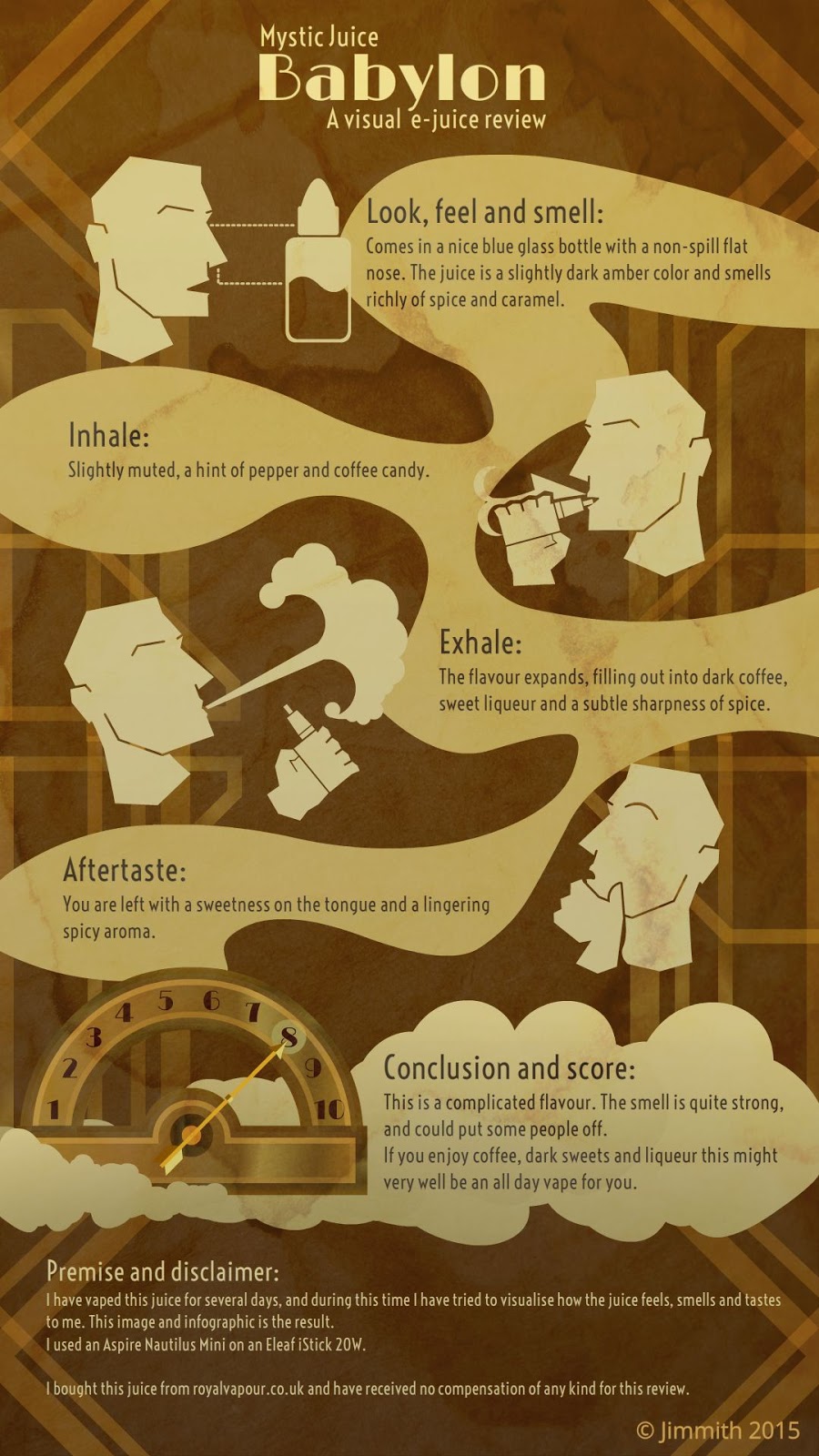 Mystic Juice
Babylon
A visual e-juice review

Look, feel and smell:
Comes in a nice blue glass bottle with a non-spill flat nose. The juice is a slightly dark amber color and smells richly of spice and caramel.

Inhale:
Slightly muted, a hint of pepper and coffee candy.

Exhale:
The flavour expands, filling out into dark coffee, sweet liqueur and a subtle sharpness of spice.

Aftertaste:
You are left with a sweetness on the tongue and a lingering spicy aroma.

1 2 3 4 5 6 7 8 9 10

Conclusion and score:
This is a complicated flavour. The smell is quite strong, and could put some people off.
If you enjoy coffee, dark sweets and liqueur this might very well be an all day vape for you.

Premise and disclaimer:
I have vaped this juice for several days, and during this time I have tried to visualise how the juice feels, smells and tastes to me. This image and infographic is the result.
I used an Aspire Nautilus Mini on an Eleaf iStick 20W.

I bought this juice from royalvapour.co.uk and have received no compensation of any kind for this review.

© Jimmith 2015