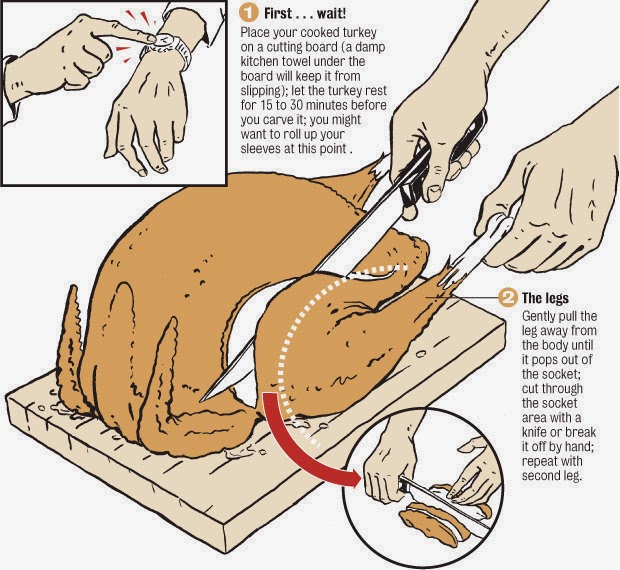 1 First . . . wait!
Place your cooked turkey on a cutting board (a damp kitchen towel under the board will keep it from slipping); let the turkey rest for 15 to 30 minutes before you carve it; you might want to roll up your sleeves at this point .

2 The legs
Gently pull the leg away from the body until it pops out of the socket; cut through the socket area with a knife or break it off by hand; repeat with second leg.