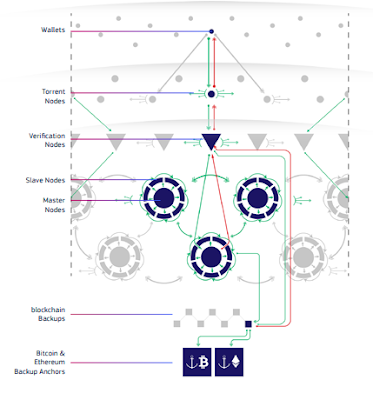 Wallets

Torrent
Nodes

Verification
Nodes

Slave Nodes

Master
Nodes

blockchain
Backups

Bitcoin &
Ethereum
Backup Anchors