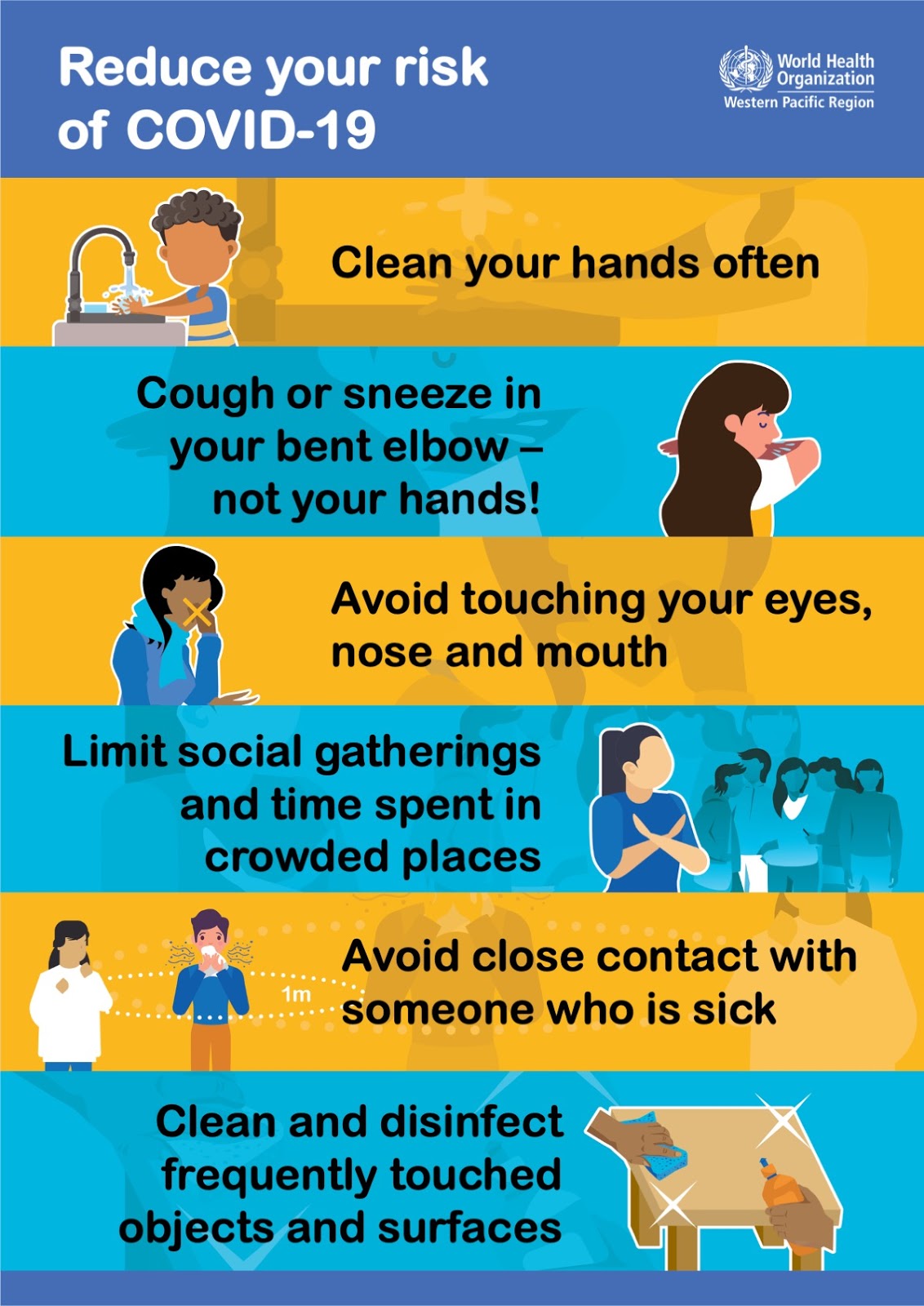 Reduce your risk of COVID-19

World Health Organization
Western Pacific Region

Clean your hands often

Cough or sneeze in your bent elbow – not your hands!

Avoid touching your eyes, nose and mouth

Limit social gatherings and time spent in crowded places

1m

Avoid close contact with someone who is sick

Clean and disinfect frequently touched objects and surfaces