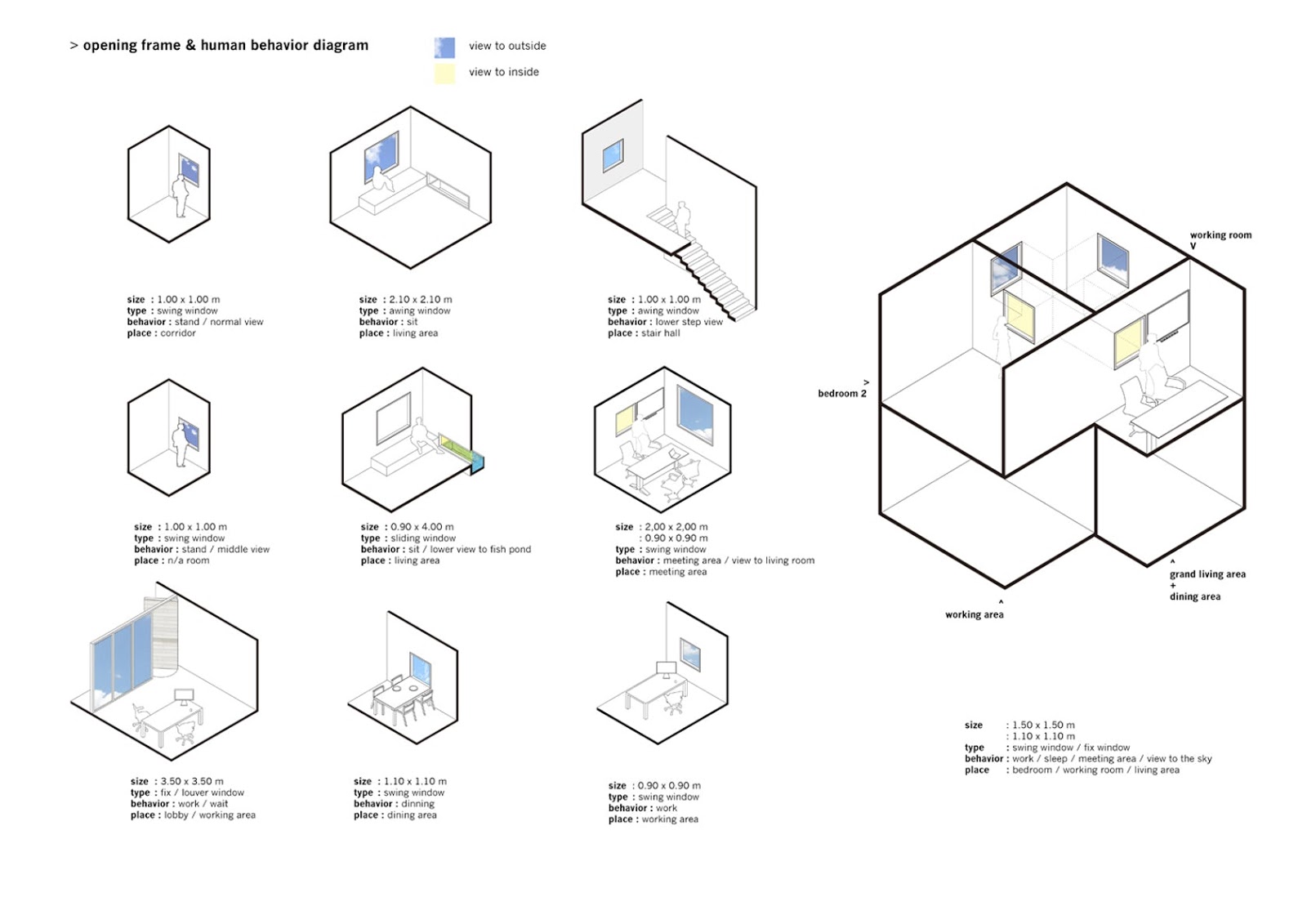 > opening frame & human behavior diagram

view to outside
view to inside

size : 1.00 x 1.00 m
type : swing window
behavior : stand / normal view
place : corridor

size : 2.10 x 2.10 m
type : awing window
behavior : sit
place : living area

size : 1.00 x 1.00 m
type : awing window
behavior : lower step view
place : stair hall

size : 1.00 x 1.00 m
type : swing window
behavior : stand / middle view
place : n/a room

size : 0.90 x 4.00 m
type : sliding window
behavior : sit / lower view to fish pond
place : living area

size : 2,00 x 2,00 m
: 0.90 x 0.90 m
type : swing window
behavior : meeting area / view to living room
place : meeting area

size : 3.50 x 3.50 m
type : fix / louver window
behavior : work / wait
place : lobby / working area

size : 1.10 x 1.10 m
type : swing window
behavior : dinning
place : dining area

size : 0.90 x 0.90 m
type : swing window
behavior : work
place : working area

working room
V

>
bedroom 2

^
grand living area
+
dining area

^
working area

size : 1.50 x 1.50 m
: 1.10 x 1.10 m
type : swing window / fix window
behavior : work / sleep / meeting area / view to the sky
place : bedroom / working room / living area