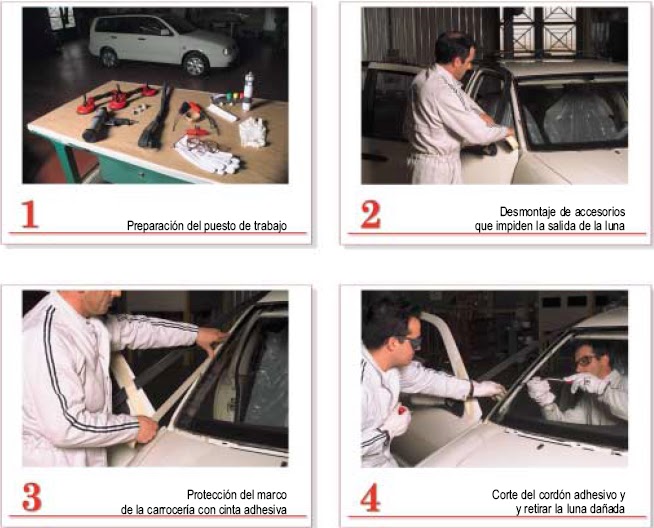 1

Preparación del puesto de trabajo

2

Desmontaje de accesorios que impiden la salida de la luna

3

Protección del marco de la carrocería con cinta adhesiva

4

Corte del cordón adhesivo y y retirar la luna dañada