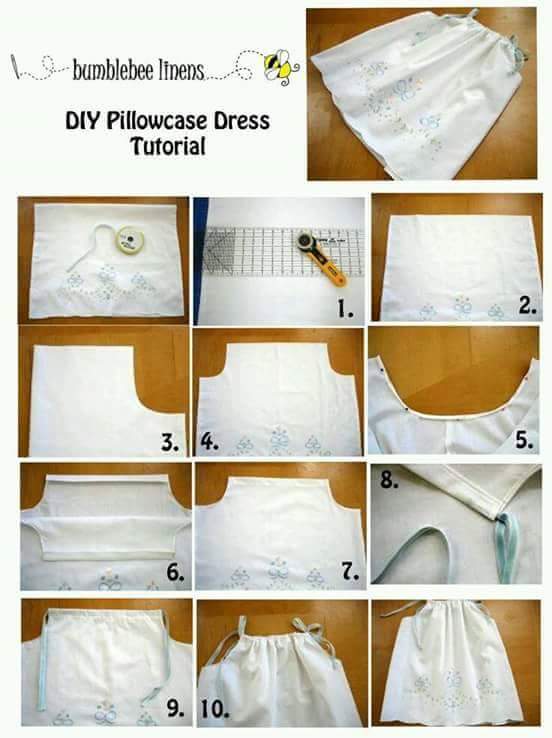 bumblebee linens

DIY Pillowcase Dress Tutorial

1.

2.

3.

4.

5.

6.

7.

8.

9.

10.