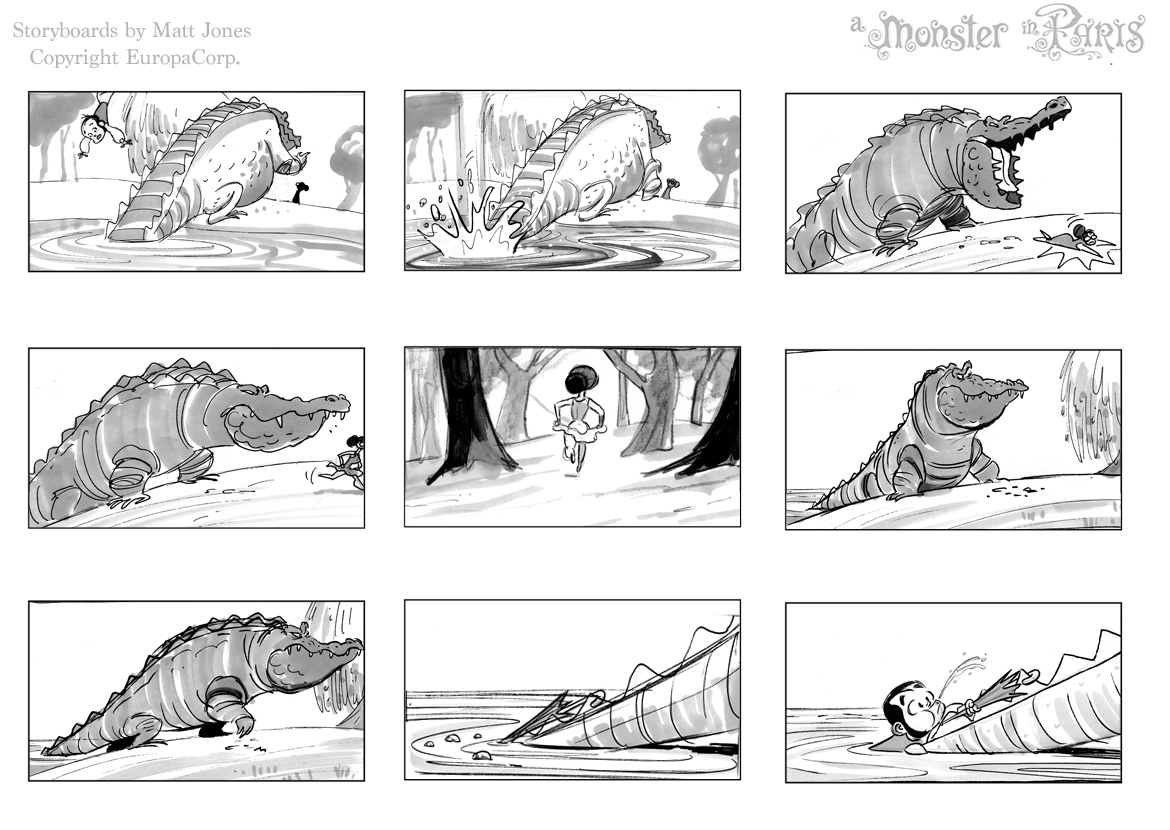 Storyboards by Matt Jones
Copyright EuropaCorp.

a Monster in Paris