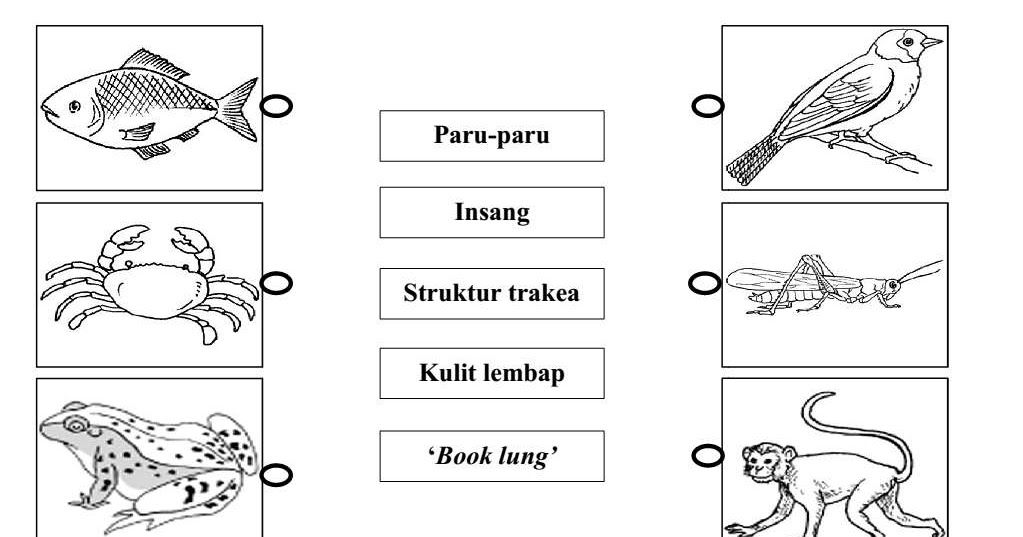 Paru-paru

Insang

Struktur trakea

Kulit lembap

'Book lung'