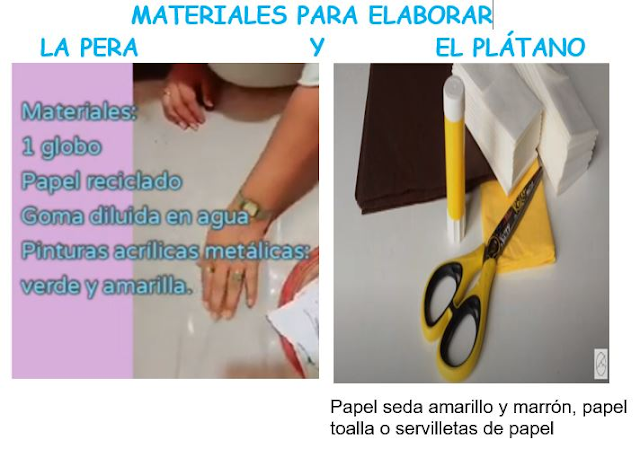 MATERIALES PARA ELABORAR

LA PERA Y EL PLÁTANO

Materiales:
1 globo
Papel reciclado
Goma diluida en agua
Pinturas acrílicas metálicas: verde y amarilla.

Papel seda amarillo y marrón, papel toalla o servilletas de papel