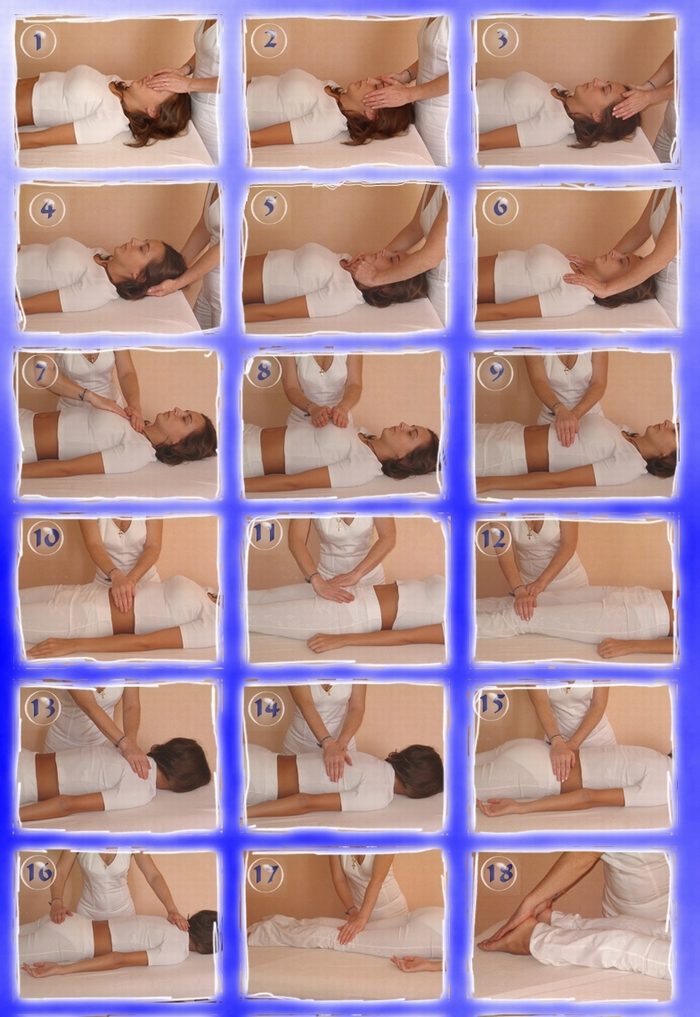 1
2
3
4
5
6
7
8
9
10
11
12
13
14
15
16
17
18