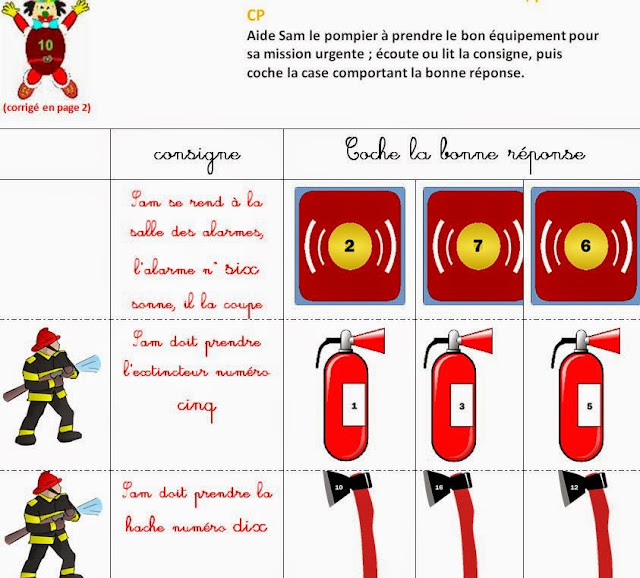 10

(corrigé en page 2)

CP

Aide Sam le pompier à prendre le bon équipement pour sa mission urgente ; écoute ou lit la consigne, puis coche la case comportant la bonne réponse.

| | consigne | Coche la bonne réponse | | |
|---|---|---|---|---|
| | Sam se rend à la salle des alarmes, l'alarme n° six sonne, il la coupe | 2 | 7 | 6 |
| | Sam doit prendre l'extincteur numéro cinq | 1 | 3 | 5 |
| | Sam doit prendre la hache numéro dix | 10 | 16 | 12 |