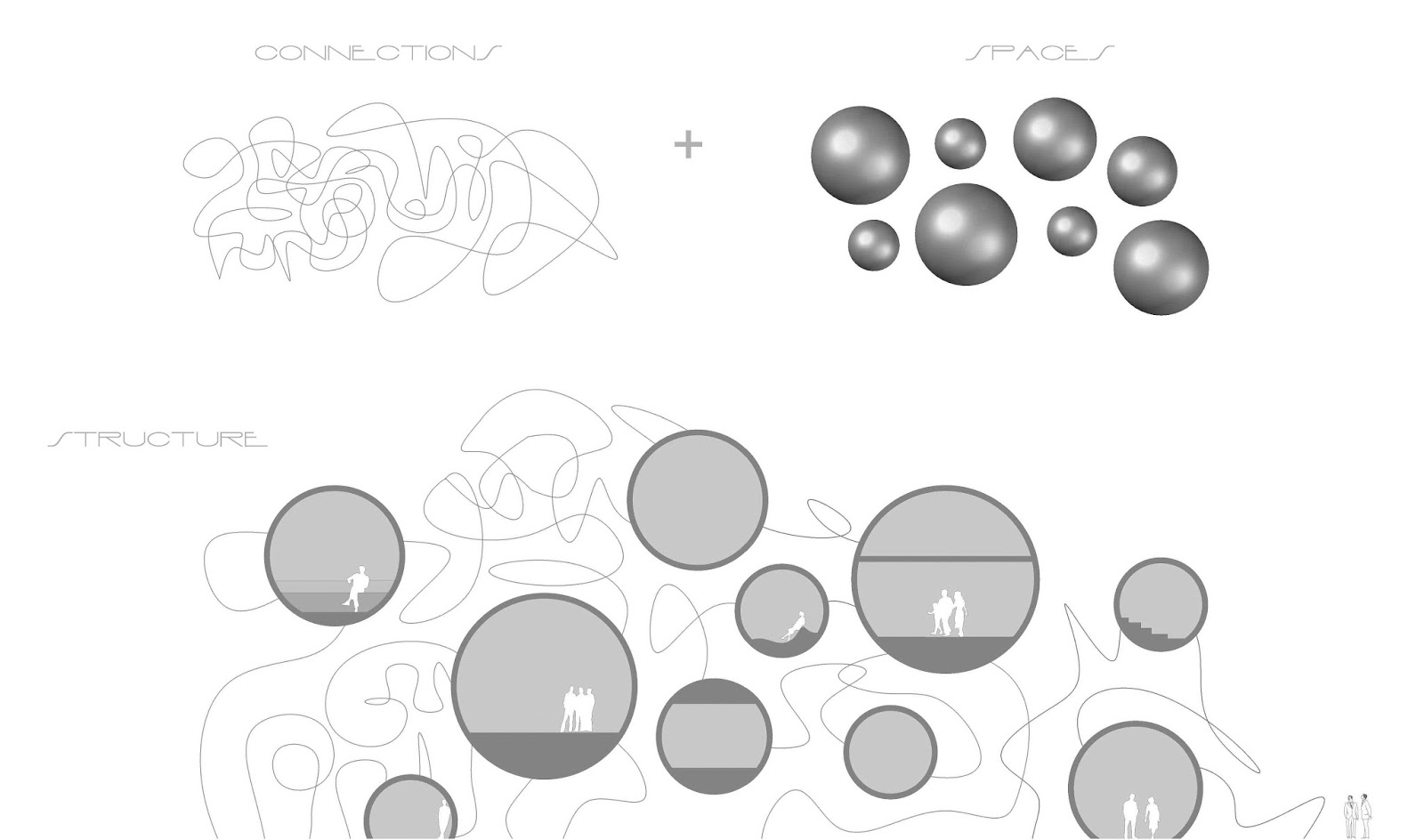 CONNECTIONS

+

SPACES

STRUCTURE