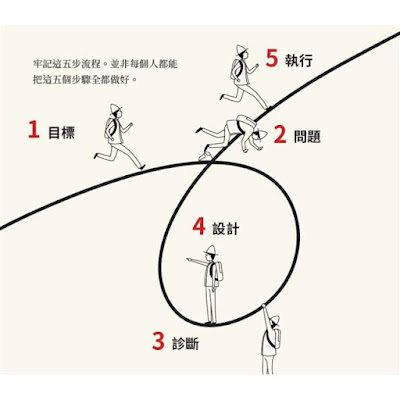 牢記這五步流程。並非每個人都能把這五個步驟全都做好。

5 執行

1 目標

2 問題

4 設計

3 診斷