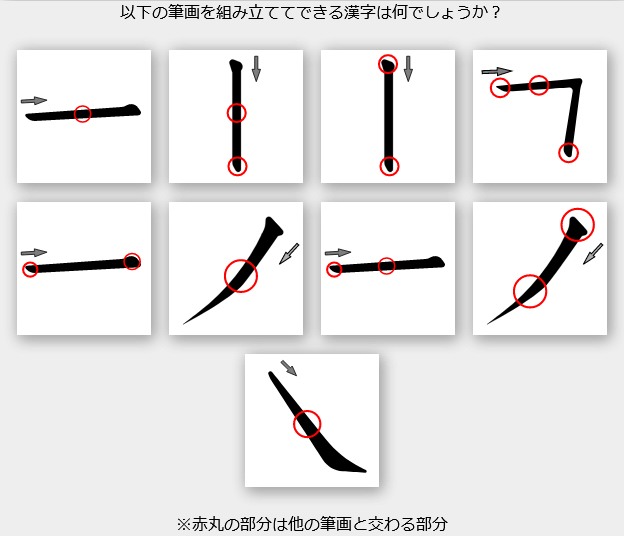 以下の筆画を組み立ててできる漢字は何でしょうか？

※赤丸の部分は他の筆画と交わる部分