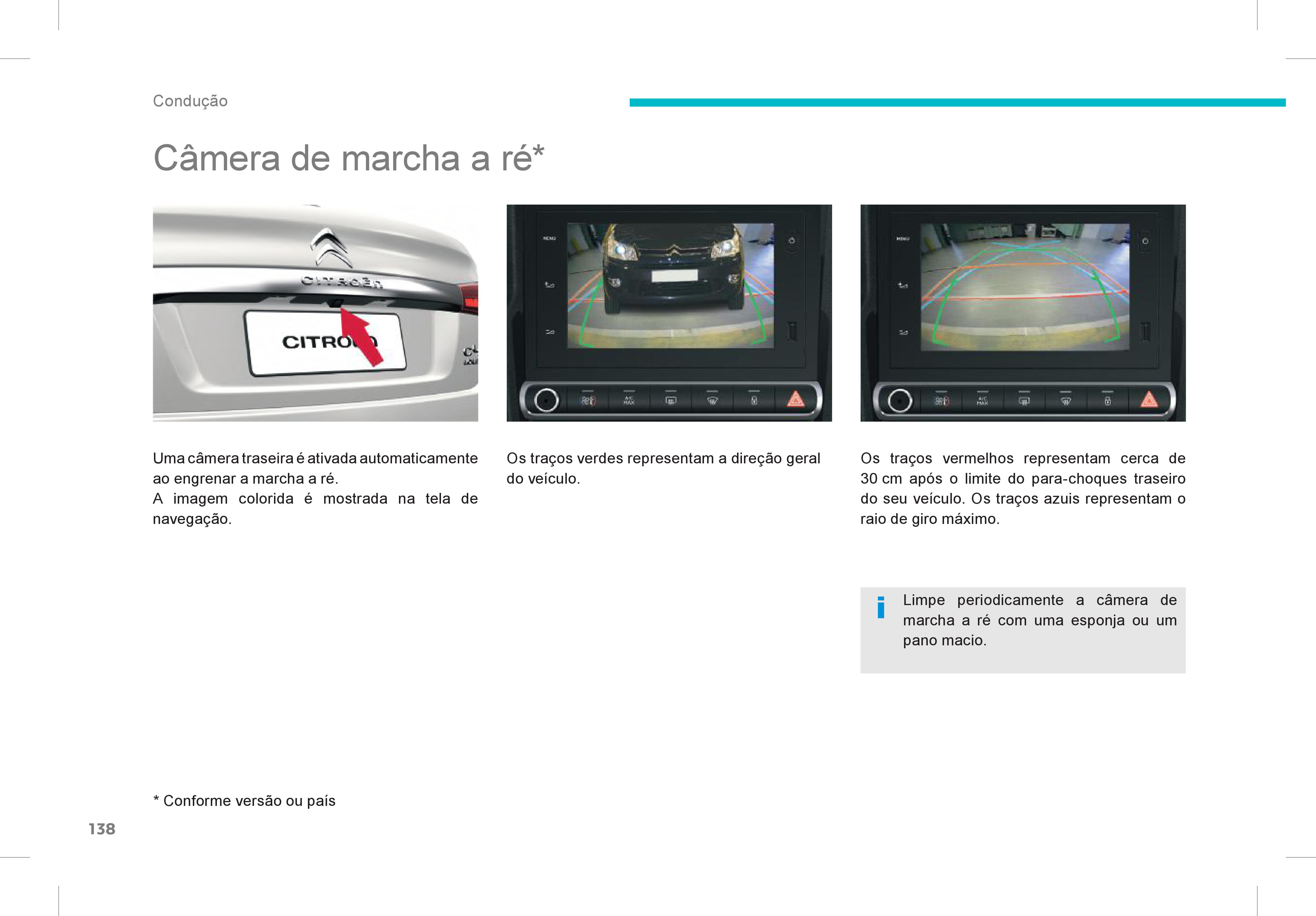 Condução

Câmera de marcha a ré*

CITROËN
CITRO

MENU

A/C MAX

MENU

A/C MAX

Uma câmera traseira é ativada automaticamente ao engrenar a marcha a ré.
A imagem colorida é mostrada na tela de navegação.

Os traços verdes representam a direção geral do veículo.

Os traços vermelhos representam cerca de 30 cm após o limite do para-choques traseiro do seu veículo. Os traços azuis representam o raio de giro máximo.

i Limpe periodicamente a câmera de marcha a ré com uma esponja ou um pano macio.

* Conforme versão ou país

138