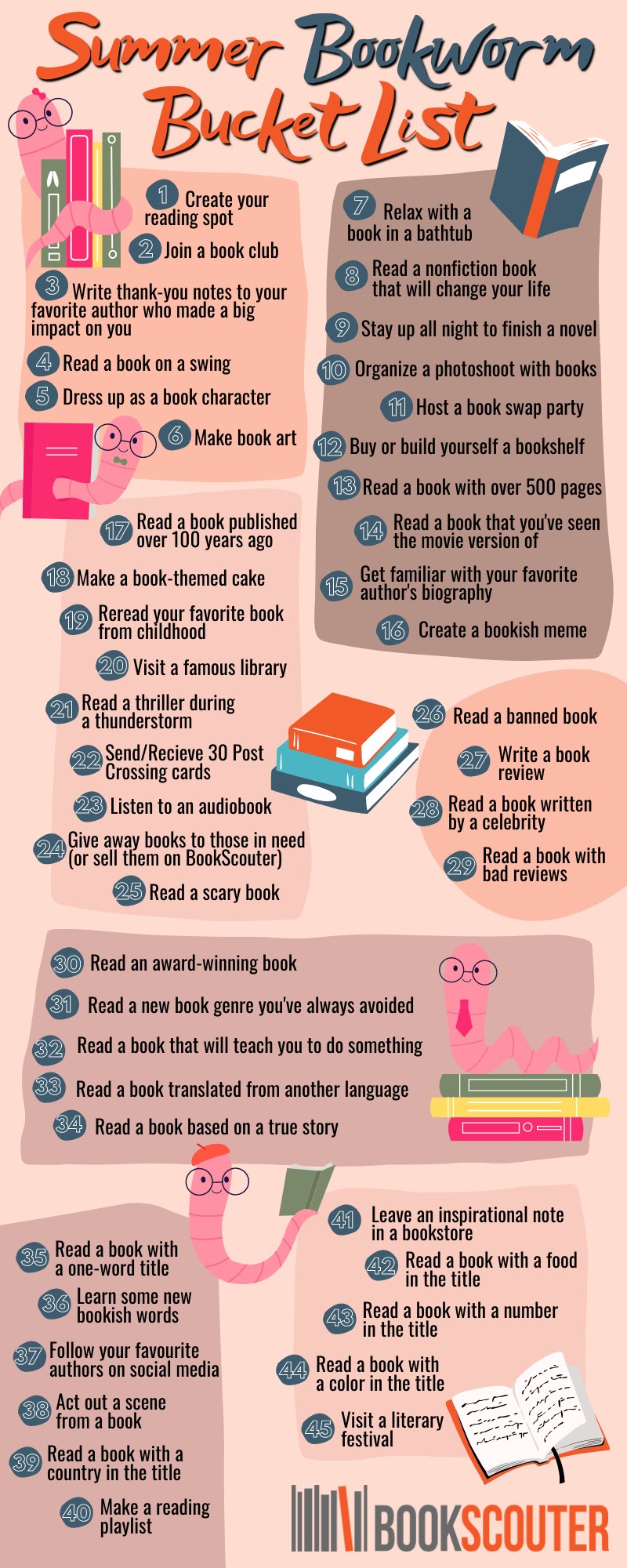 Summer Bookworm Bucket List

1 Create your reading spot
2 Join a book club
3 Write thank-you notes to your favorite author who made a big impact on you
4 Read a book on a swing
5 Dress up as a book character
6 Make book art

7 Relax with a book in a bathtub
8 Read a nonfiction book that will change your life
9 Stay up all night to finish a novel
10 Organize a photoshoot with books
11 Host a book swap party
12 Buy or build yourself a bookshelf
13 Read a book with over 500 pages
14 Read a book that you've seen the movie version of
15 Get familiar with your favorite author's biography
16 Create a bookish meme

17 Read a book published over 100 years ago
18 Make a book-themed cake
19 Reread your favorite book from childhood
20 Visit a famous library
21 Read a thriller during a thunderstorm
22 Send/Recieve 30 Post Crossing cards
23 Listen to an audiobook
24 Give away books to those in need (or sell them on BookScouter)
25 Read a scary book

26 Read a banned book
27 Write a book review
28 Read a book written by a celebrity
29 Read a book with bad reviews

30 Read an award-winning book
31 Read a new book genre you've always avoided
32 Read a book that will teach you to do something
33 Read a book translated from another language
34 Read a book based on a true story

35 Read a book with a one-word title
36 Learn some new bookish words
37 Follow your favourite authors on social media
38 Act out a scene from a book
39 Read a book with a country in the title
40 Make a reading playlist

41 Leave an inspirational note in a bookstore
42 Read a book with a food in the title
43 Read a book with a number in the title
44 Read a book with a color in the title
45 Visit a literary festival

BOOKSCOUTER