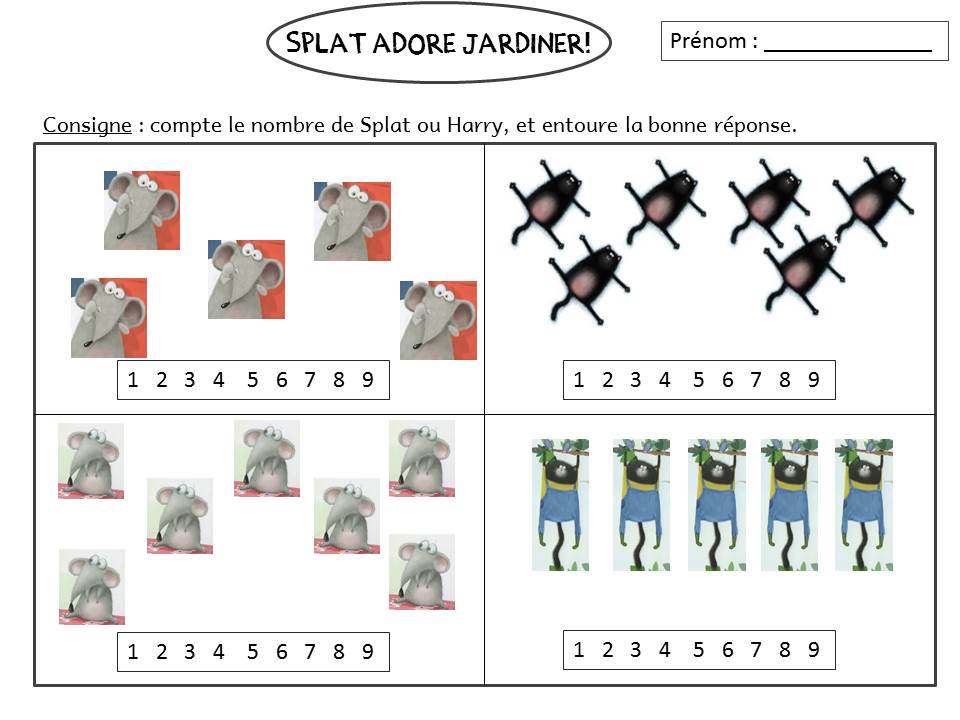 SPLAT ADORE JARDINER!

Prénom : ______________

Consigne : compte le nombre de Splat ou Harry, et entoure la bonne réponse.

1 2 3 4 5 6 7 8 9

1 2 3 4 5 6 7 8 9

1 2 3 4 5 6 7 8 9

1 2 3 4 5 6 7 8 9