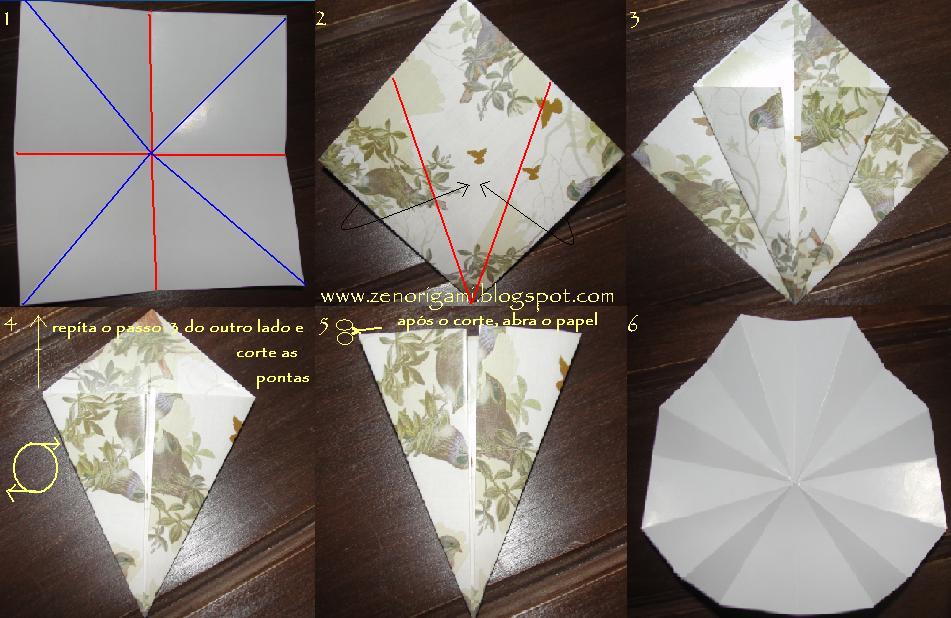 1

2

3

www.zenorigami.blogspot.com

4 repita o passo 3 do outro lado e corte as pontas

5 após o corte, abra o papel

6