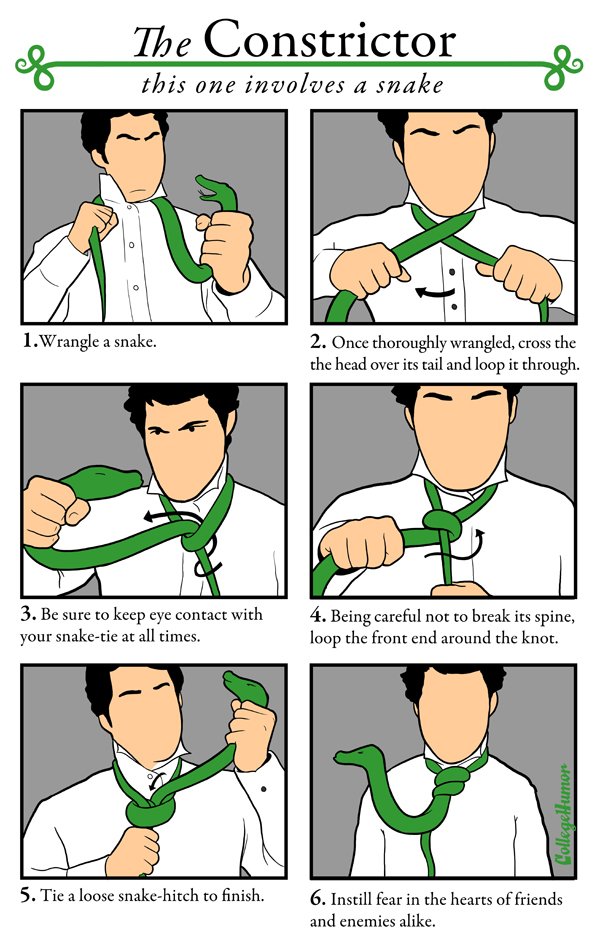 The Constrictor

this one involves a snake

1. Wrangle a snake.

2. Once thoroughly wrangled, cross the the head over its tail and loop it through.

3. Be sure to keep eye contact with your snake-tie at all times.

4. Being careful not to break its spine, loop the front end around the knot.

5. Tie a loose snake-hitch to finish.

6. Instill fear in the hearts of friends and enemies alike.

CollegeHumor