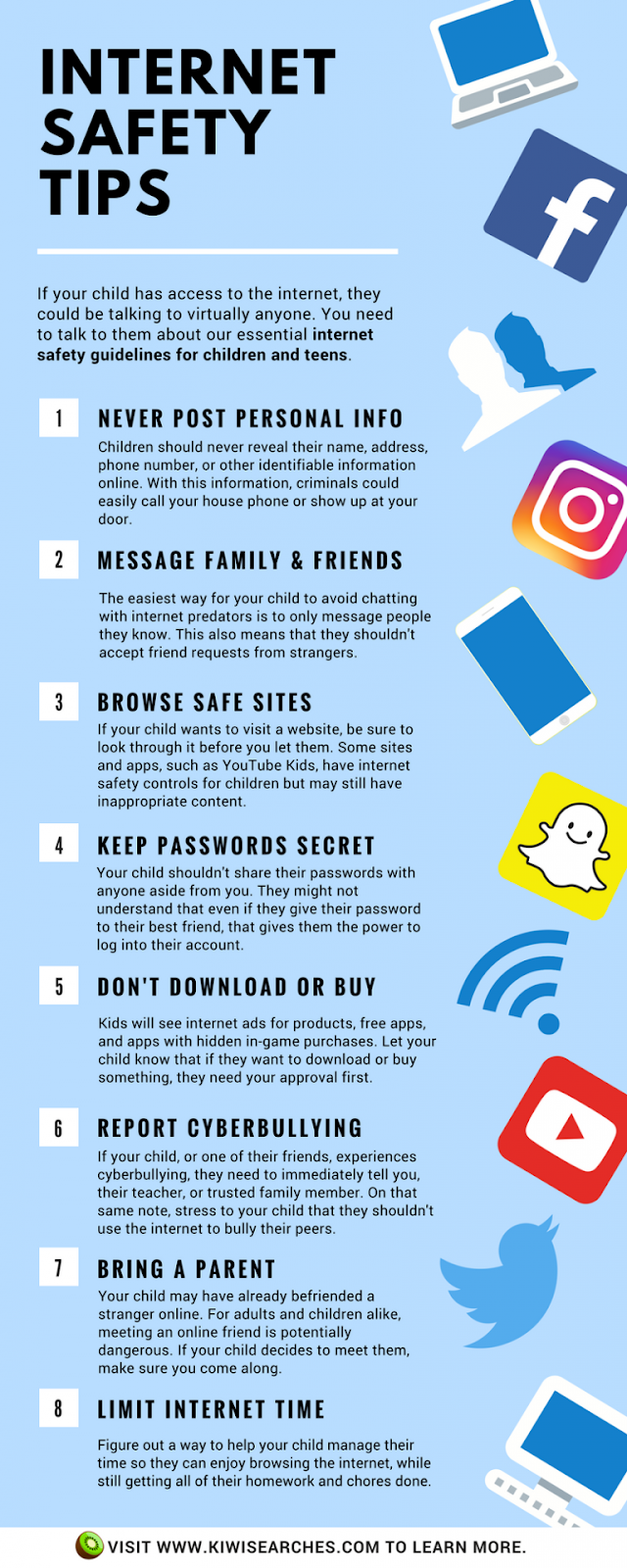 INTERNET SAFETY TIPS

If your child has access to the internet, they could be talking to virtually anyone. You need to talk to them about our essential internet safety guidelines for children and teens.

1 NEVER POST PERSONAL INFO

Children should never reveal their name, address, phone number, or other identifiable information online. With this information, criminals could easily call your house phone or show up at your door.

2 MESSAGE FAMILY & FRIENDS

The easiest way for your child to avoid chatting with internet predators is to only message people they know. This also means that they shouldn't accept friend requests from strangers.

3 BROWSE SAFE SITES

If your child wants to visit a website, be sure to look through it before you let them. Some sites and apps, such as YouTube Kids, have internet safety controls for children but may still have inappropriate content.

4 KEEP PASSWORDS SECRET

Your child shouldn't share their passwords with anyone aside from you. They might not understand that even if they give their password to their best friend, that gives them the power to log into their account.

5 DON'T DOWNLOAD OR BUY

Kids will see internet ads for products, free apps, and apps with hidden in-game purchases. Let your child know that if they want to download or buy something, they need your approval first.

6 REPORT CYBERBULLYING

If your child, or one of their friends, experiences cyberbullying, they need to immediately tell you, their teacher, or trusted family member. On that same note, stress to your child that they shouldn't use the internet to bully their peers.

7 BRING A PARENT

Your child may have already befriended a stranger online. For adults and children alike, meeting an online friend is potentially dangerous. If your child decides to meet them, make sure you come along.

8 LIMIT INTERNET TIME

Figure out a way to help your child manage their time so they can enjoy browsing the internet, while still getting all of their homework and chores done.

VISIT WWW.KIWISEARCHES.COM TO LEARN MORE.