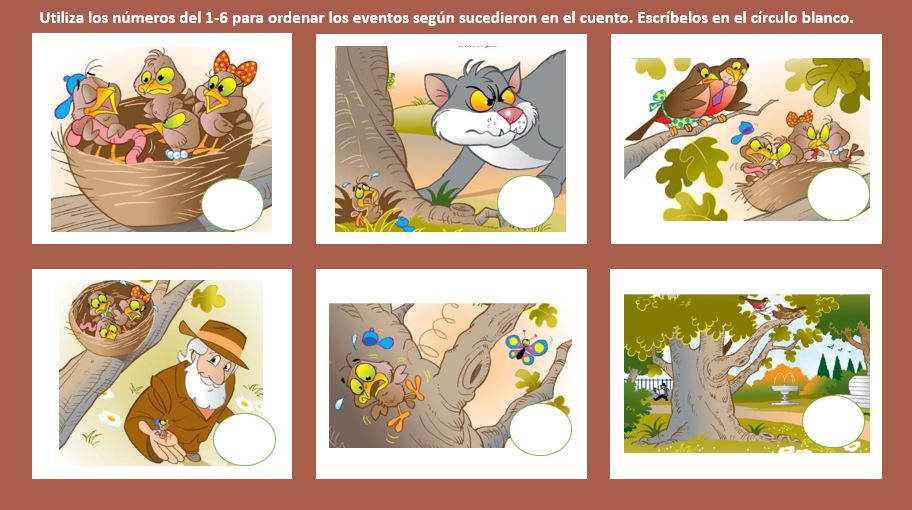 Utiliza los números del 1-6 para ordenar los eventos según sucedieron en el cuento. Escríbelos en el círculo blanco.