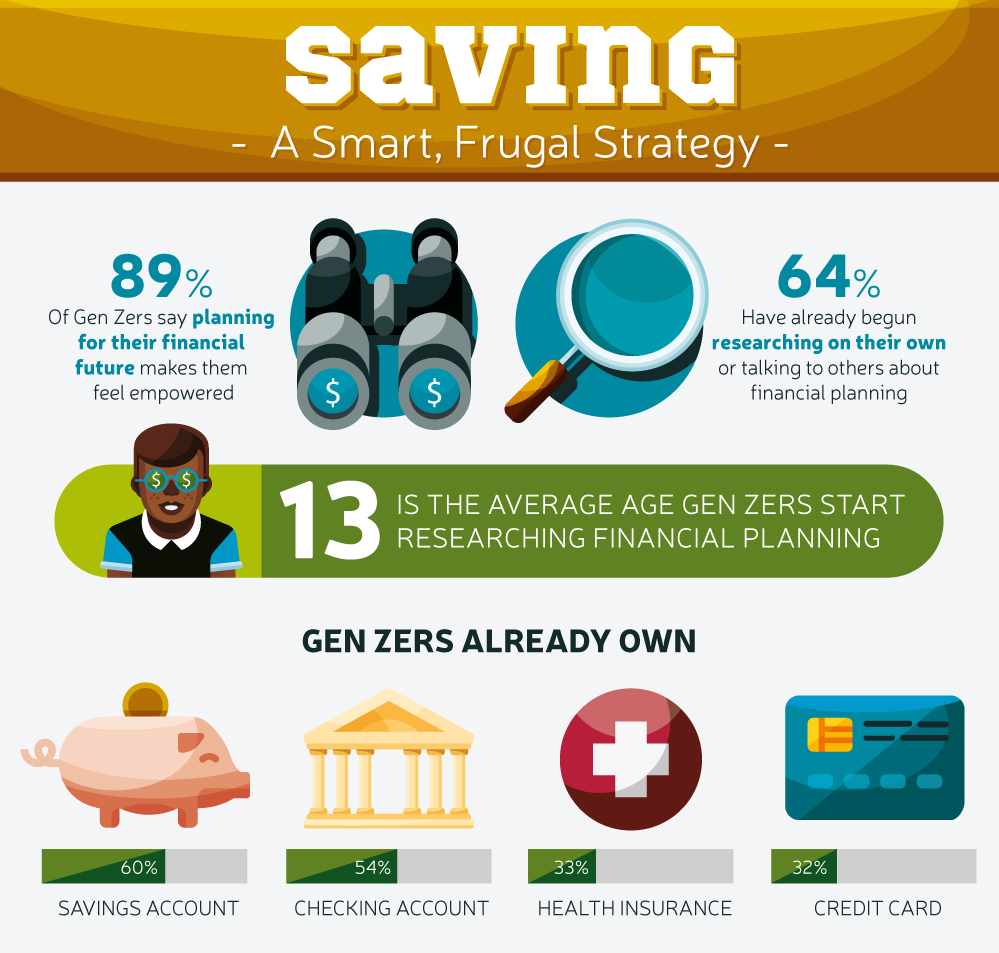 SAVING

- A Smart, Frugal Strategy -

89%
Of Gen Zers say planning for their financial future makes them feel empowered

$ $

64%
Have already begun researching on their own or talking to others about financial planning

$ $

13 IS THE AVERAGE AGE GEN ZERS START RESEARCHING FINANCIAL PLANNING

GEN ZERS ALREADY OWN

60%
SAVINGS ACCOUNT

54%
CHECKING ACCOUNT

33%
HEALTH INSURANCE

32%
CREDIT CARD