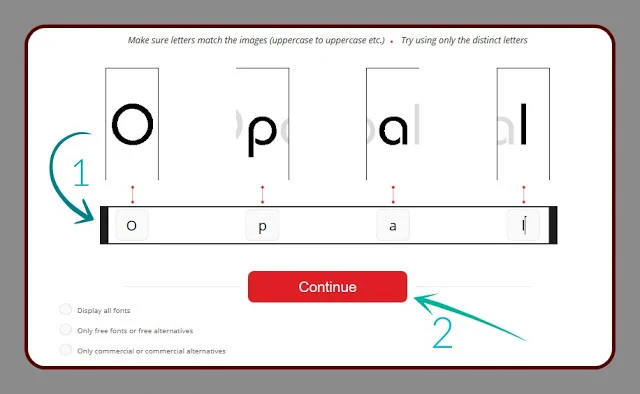 Make sure letters match the images (uppercase to uppercase etc.) • Try using only the distinct letters

O p a l

1

O p a l

Continue

2

Display all fonts

Only free fonts or free alternatives

Only commercial or commercial alternatives