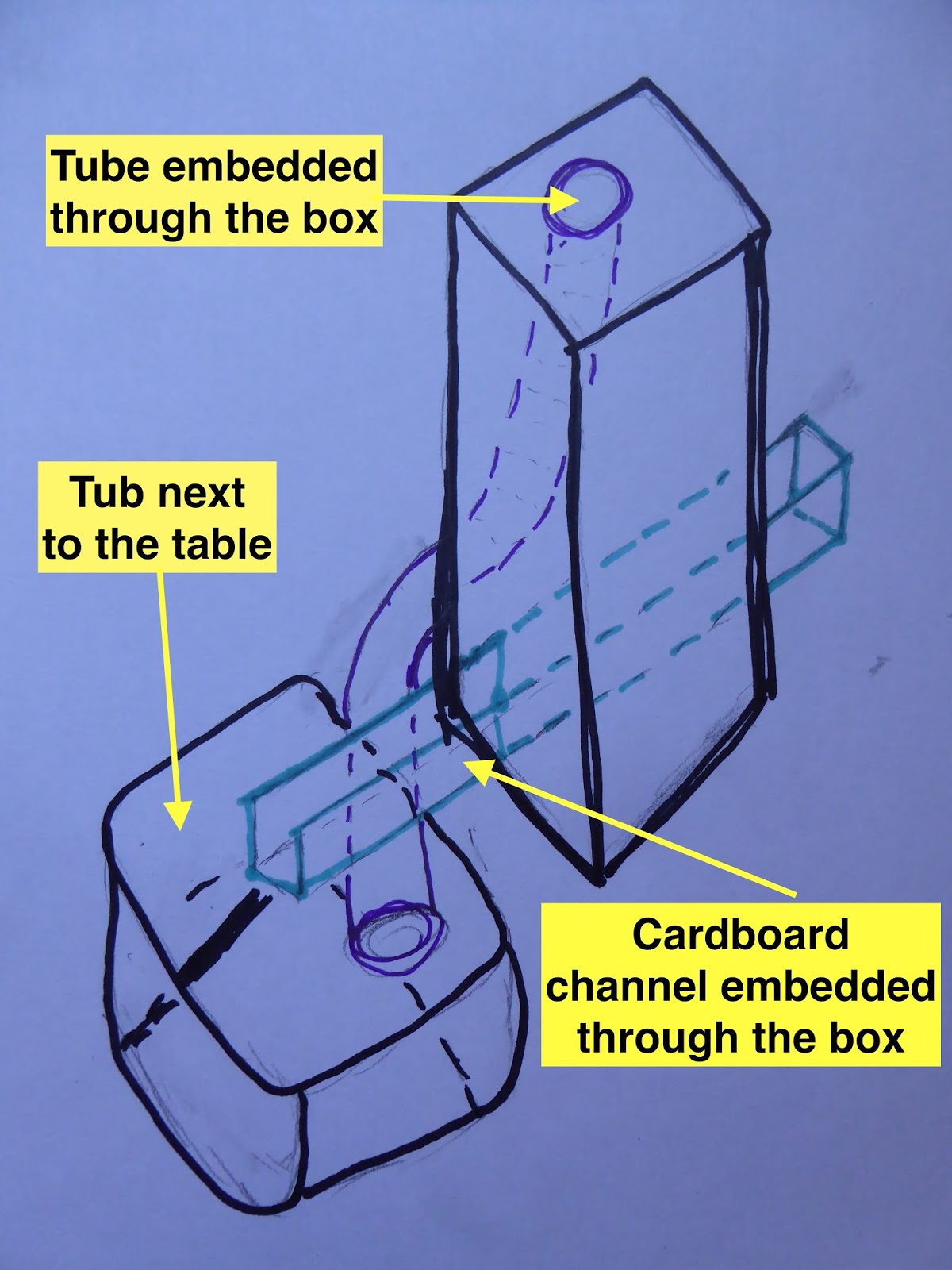 Tube embedded through the box

Tub next to the table

Cardboard channel embedded through the box