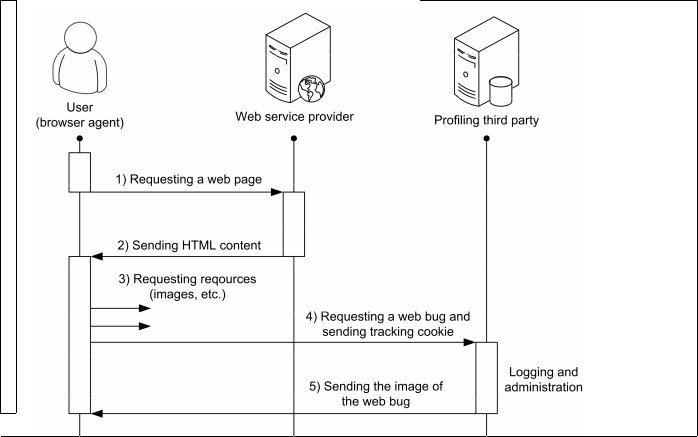 User
(browser agent)

Web service provider

Profiling third party

1) Requesting a web page

2) Sending HTML content

3) Requesting reqources
(images, etc.)

4) Requesting a web bug and
sending tracking cookie

Logging and
administration

5) Sending the image of
the web bug