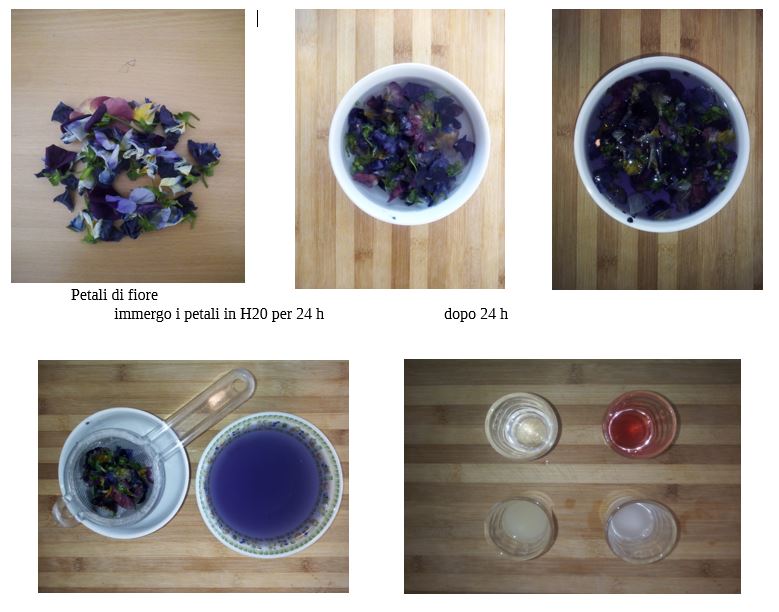 Petali di fiore

immergo i petali in H20 per 24 h

dopo 24 h