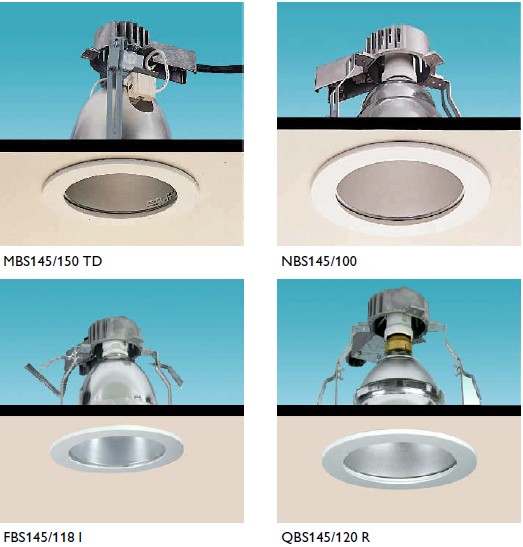 MBS145/150 TD

NBS145/100

FBS145/118 I

QBS145/120 R