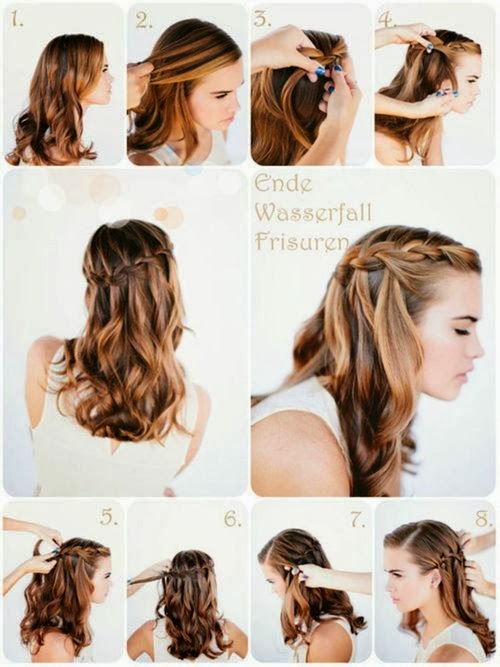 1.

2.

3.

4.

Ende Wasserfall Frisuren

5.

6.

7.

8.