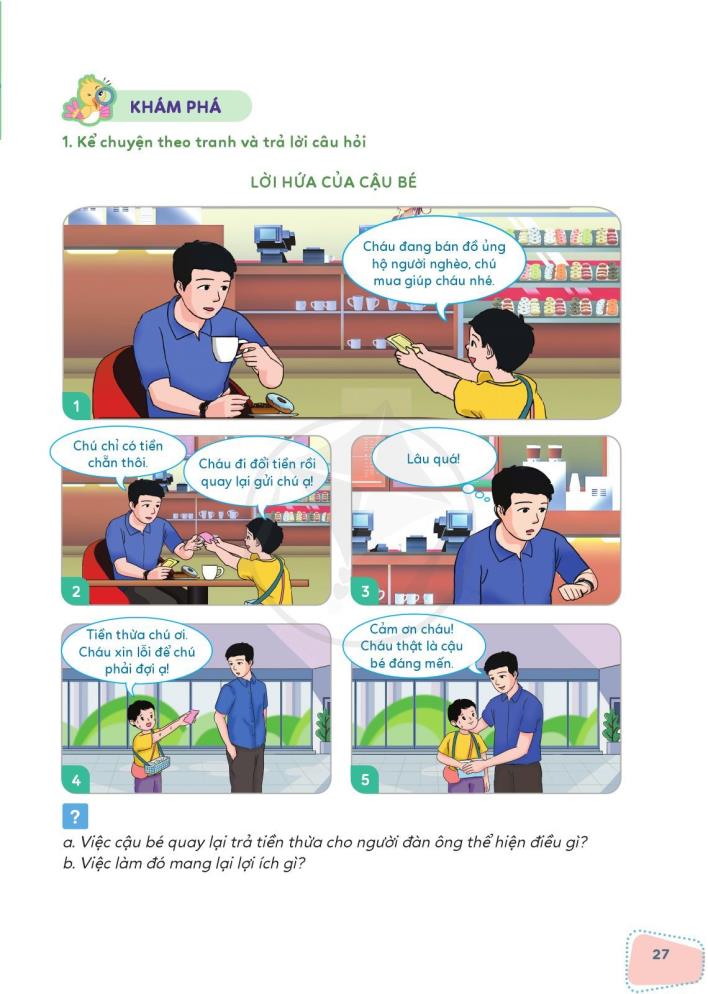 KHÁM PHÁ

1. Kể chuyện theo tranh và trả lời câu hỏi

LỜI HỨA CỦA CẬU BÉ

Cháu đang bán đồ ủng hộ người nghèo, chú mua giúp cháu nhé.

1

Chú chỉ có tiền chẵn thôi.

Cháu đi đổi tiền rồi quay lại gửi chú ạ!

2

Lâu quá!

3

Tiền thừa chú ơi. Cháu xin lỗi để chú phải đợi ạ!

4

Cảm ơn cháu! Cháu thật là cậu bé đáng mến.

5

?

a. Việc cậu bé quay lại trả tiền thừa cho người đàn ông thể hiện điều gì?
b. Việc làm đó mang lại lợi ích gì?

27